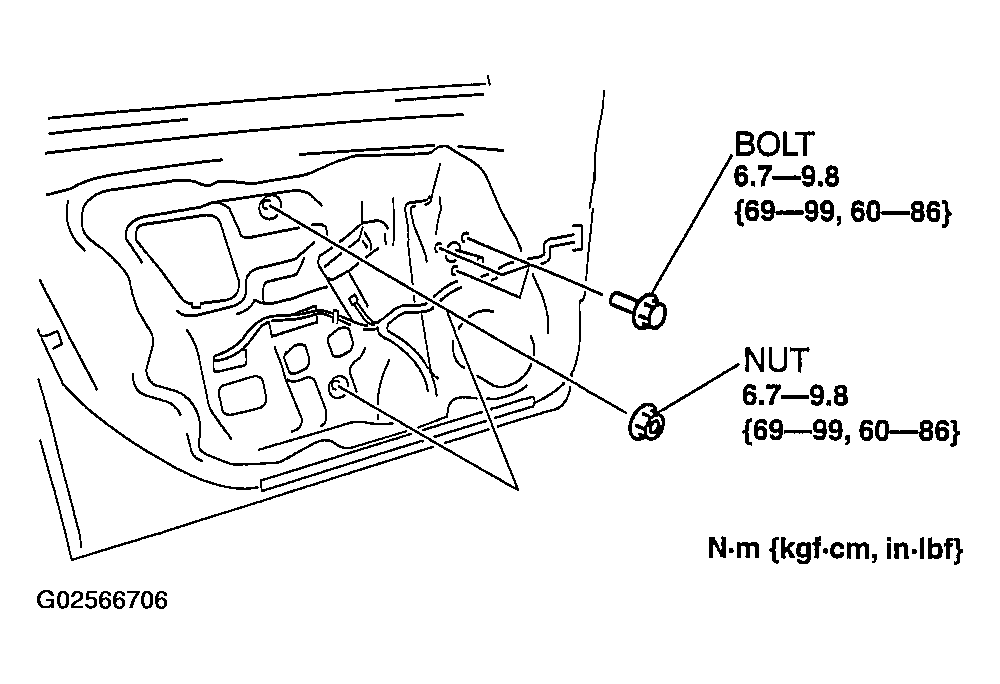 BOLT
6.7—9.8
{69—99, 60—86}

NUT
6.7—9.8
{69—99, 60—86}

N·m {kgf·cm, in·lbf}

G02566706