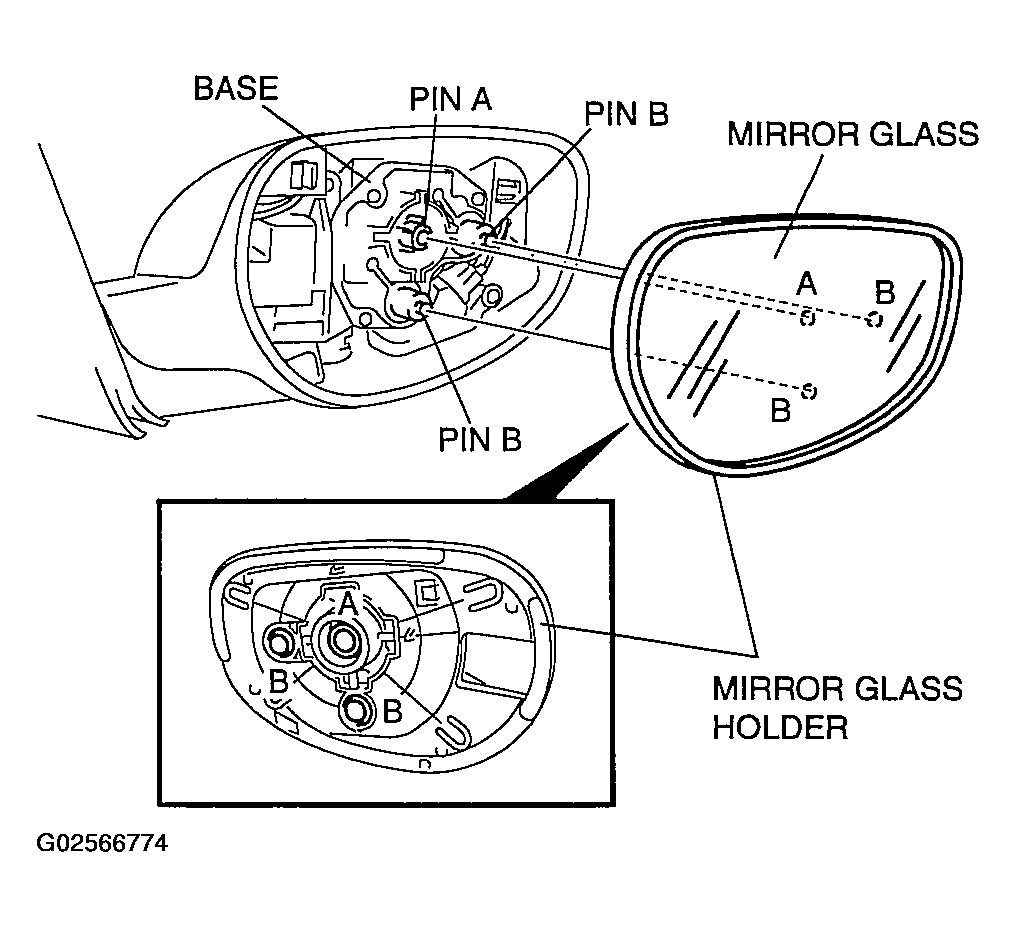 BASE
PIN A
PIN B
MIRROR GLASS
A
B
B
PIN B
A
B
B
MIRROR GLASS HOLDER
G02566774