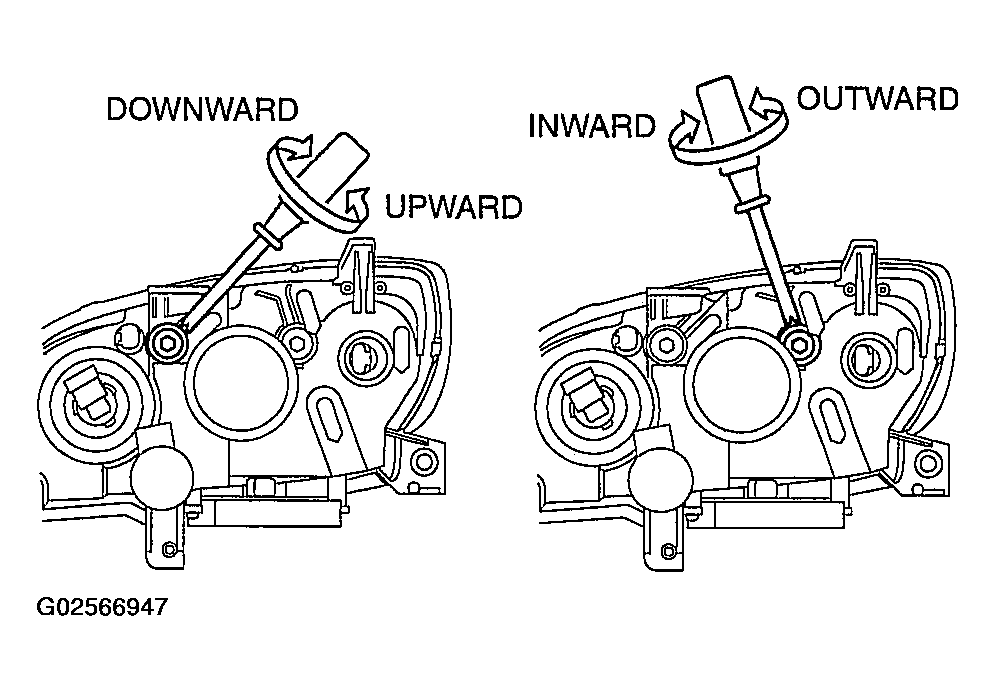 DOWNWARD
UPWARD
INWARD
OUTWARD
G02566947