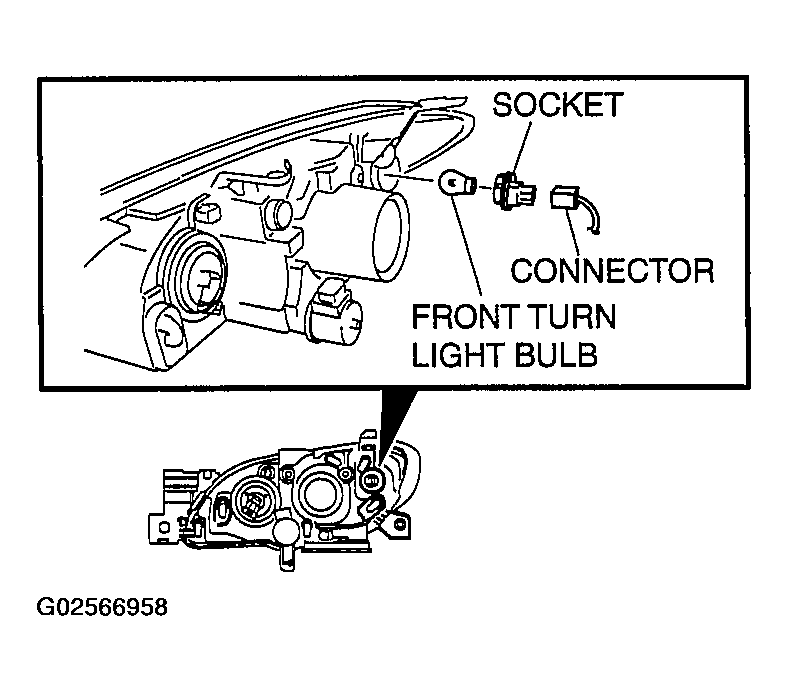 SOCKET

CONNECTOR

FRONT TURN LIGHT BULB

G02566958