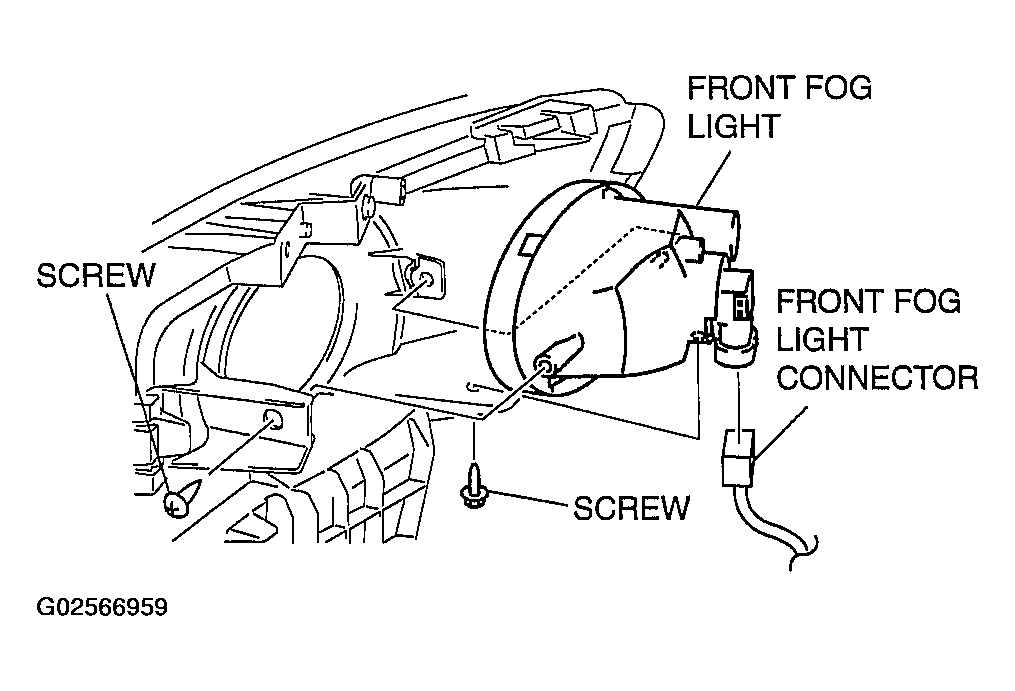 FRONT FOG LIGHT

SCREW

FRONT FOG LIGHT CONNECTOR

SCREW

G02566959