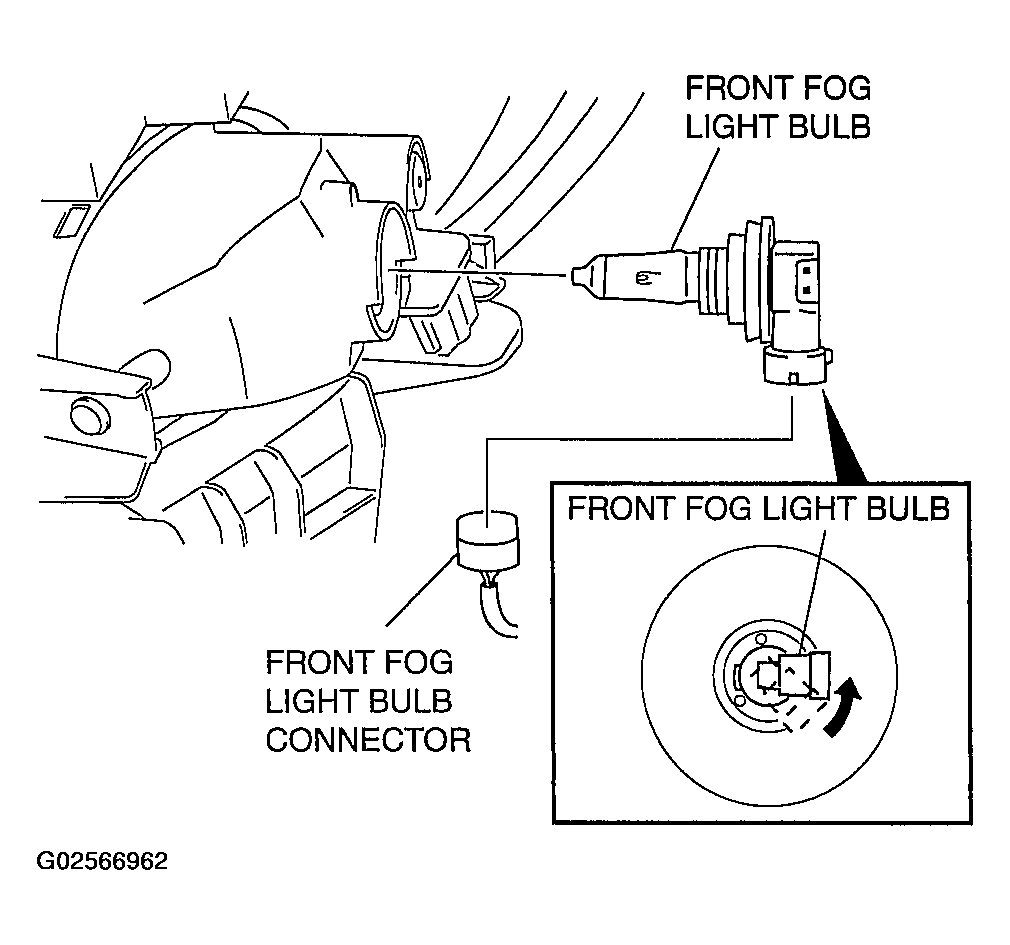 FRONT FOG LIGHT BULB

FRONT FOG LIGHT BULB

FRONT FOG LIGHT BULB CONNECTOR

G02566962