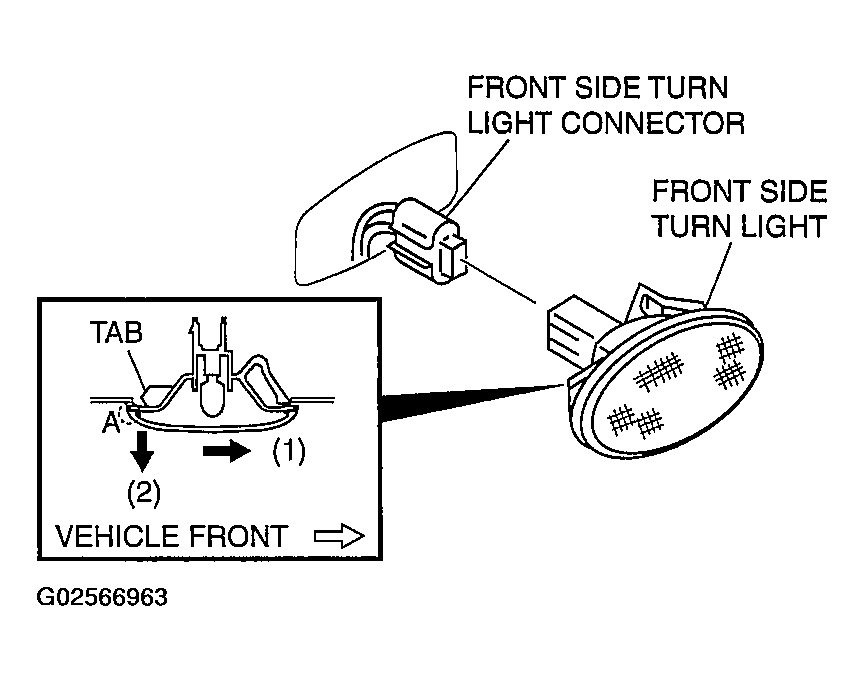 FRONT SIDE TURN LIGHT CONNECTOR

FRONT SIDE TURN LIGHT

TAB

A

(1)

(2)

VEHICLE FRONT

G02566963