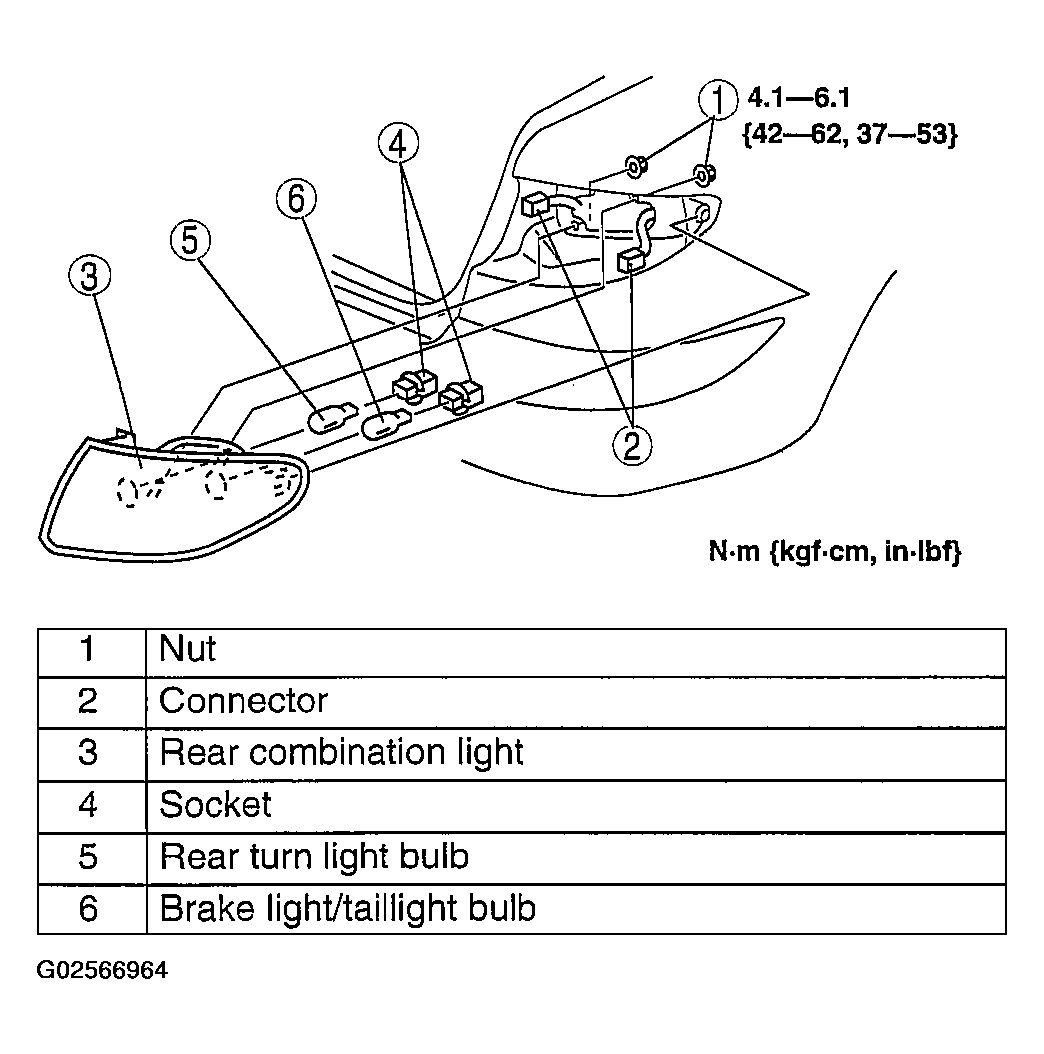 1 4.1—6.1 {42—62, 37—53}

4

6

5

3

2

N·m {kgf·cm, in·lbf}

| 1 | Nut |
|---|---|
| 2 | Connector |
| 3 | Rear combination light |
| 4 | Socket |
| 5 | Rear turn light bulb |
| 6 | Brake light/taillight bulb |

G02566964