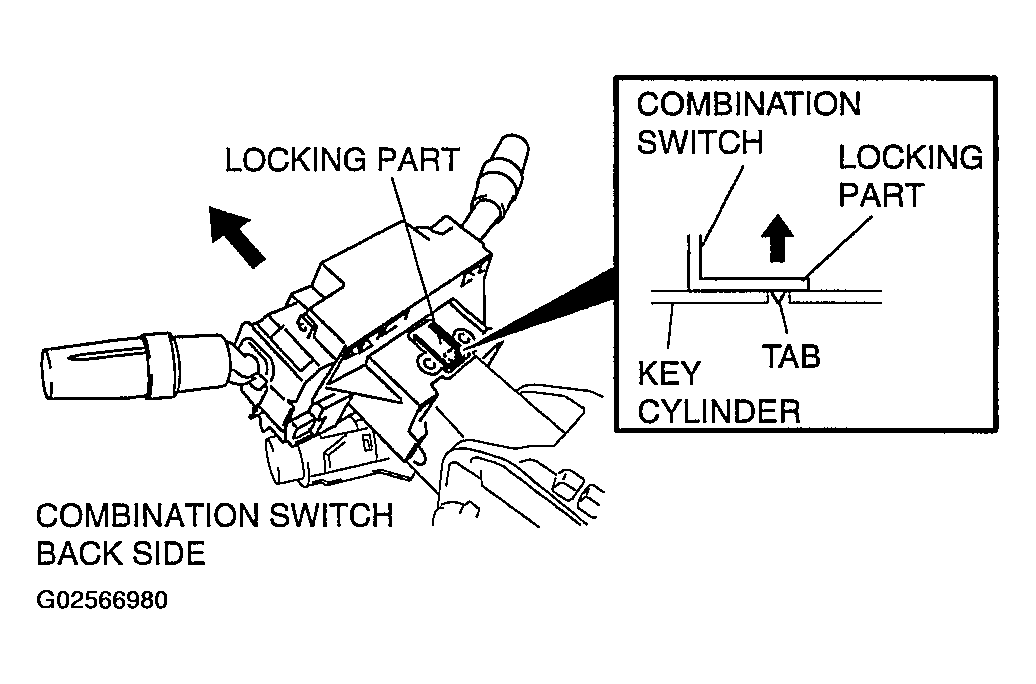 LOCKING PART

COMBINATION SWITCH

LOCKING PART

KEY CYLINDER

TAB

COMBINATION SWITCH BACK SIDE

G02566980