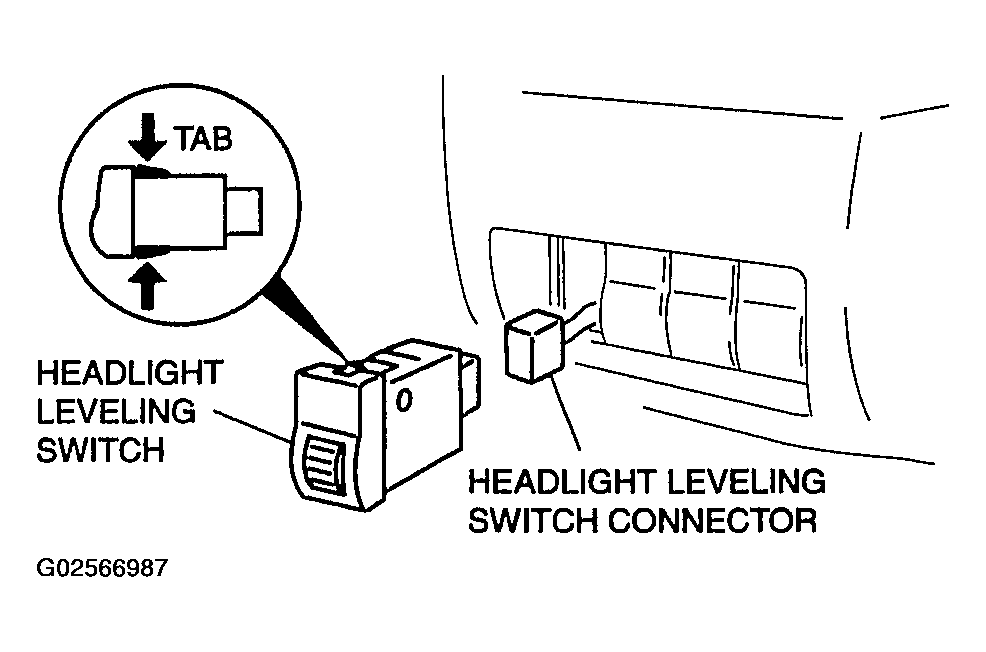 TAB

HEADLIGHT LEVELING SWITCH

0

HEADLIGHT LEVELING SWITCH CONNECTOR

G02566987