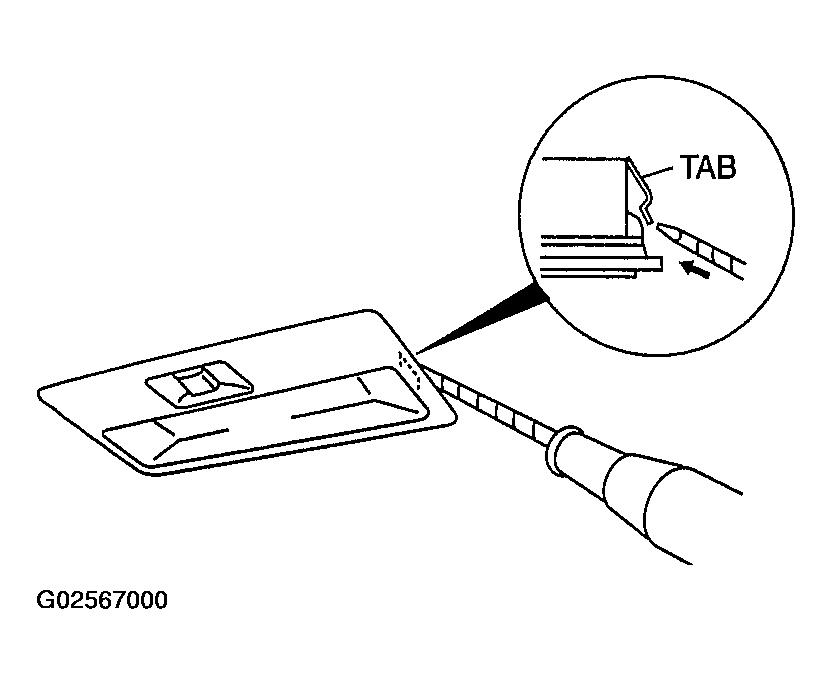 TAB

G02567000