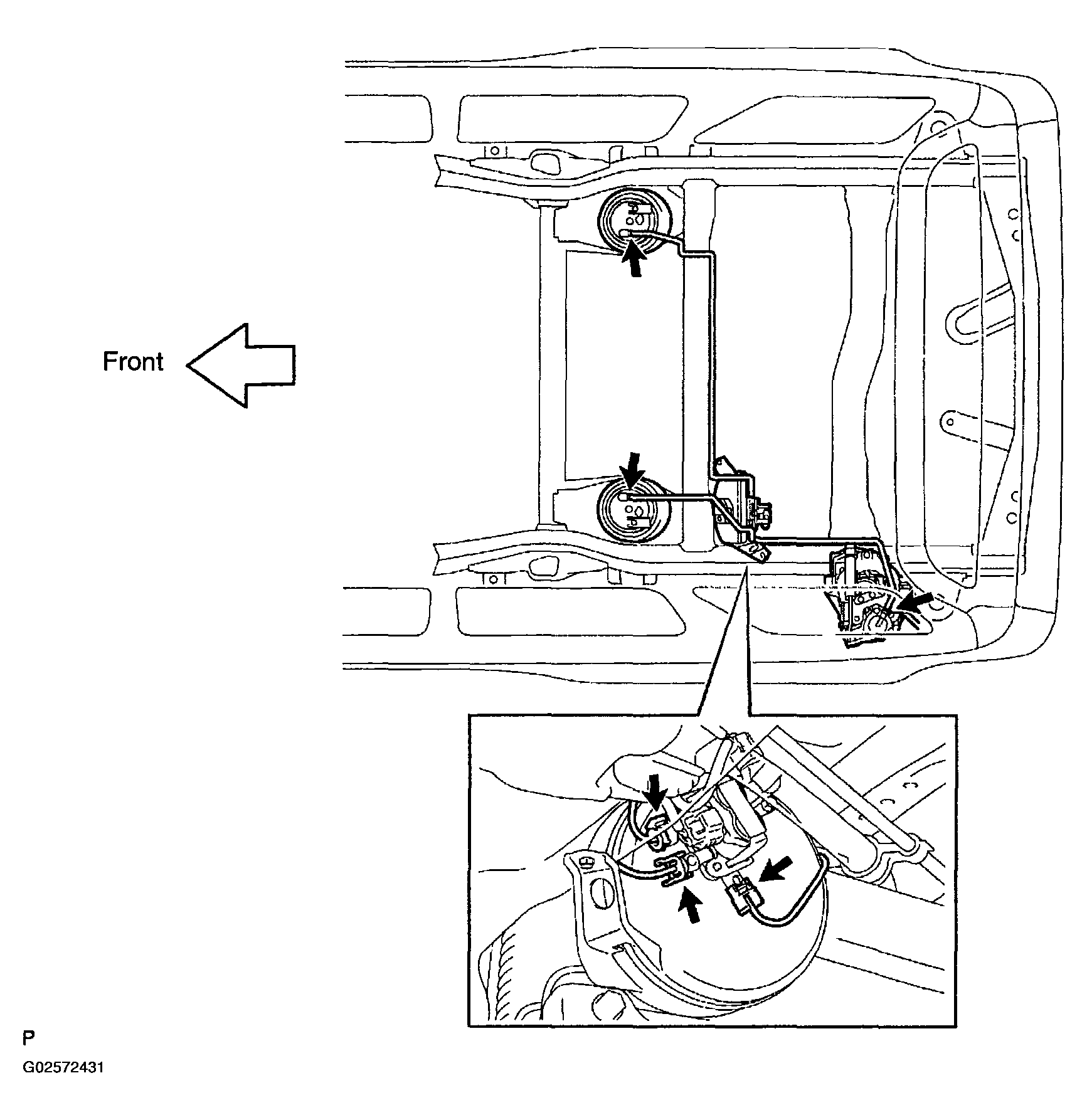 Front

P

G02572431