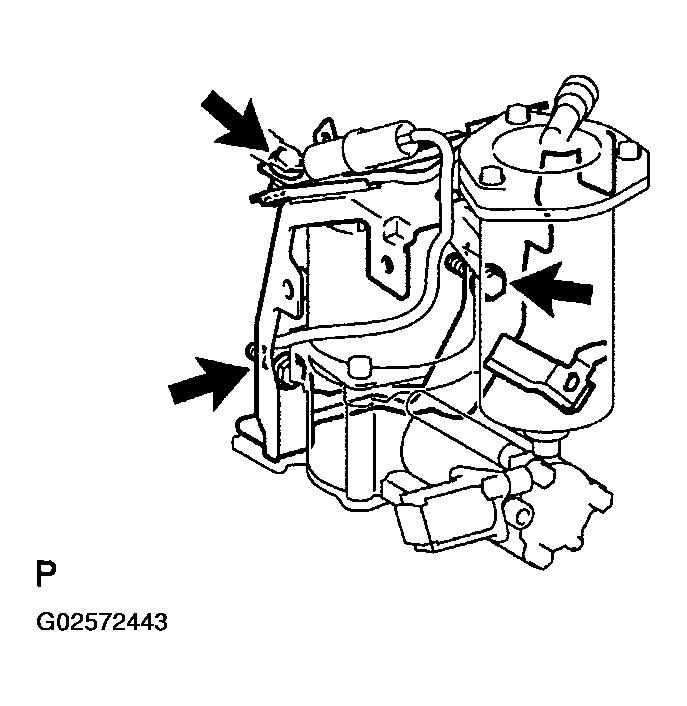 P

G02572443