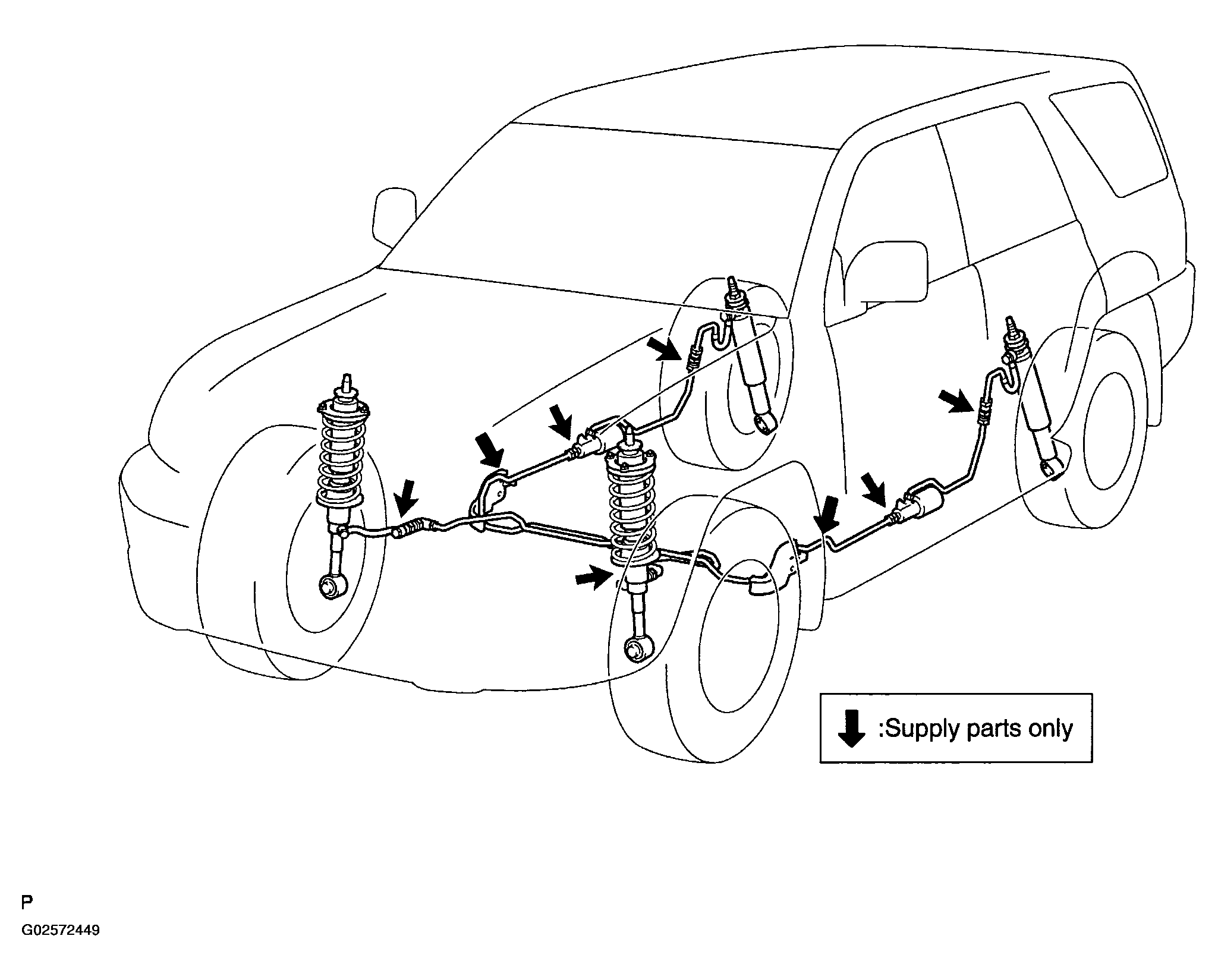 :Supply parts only

P

G02572449