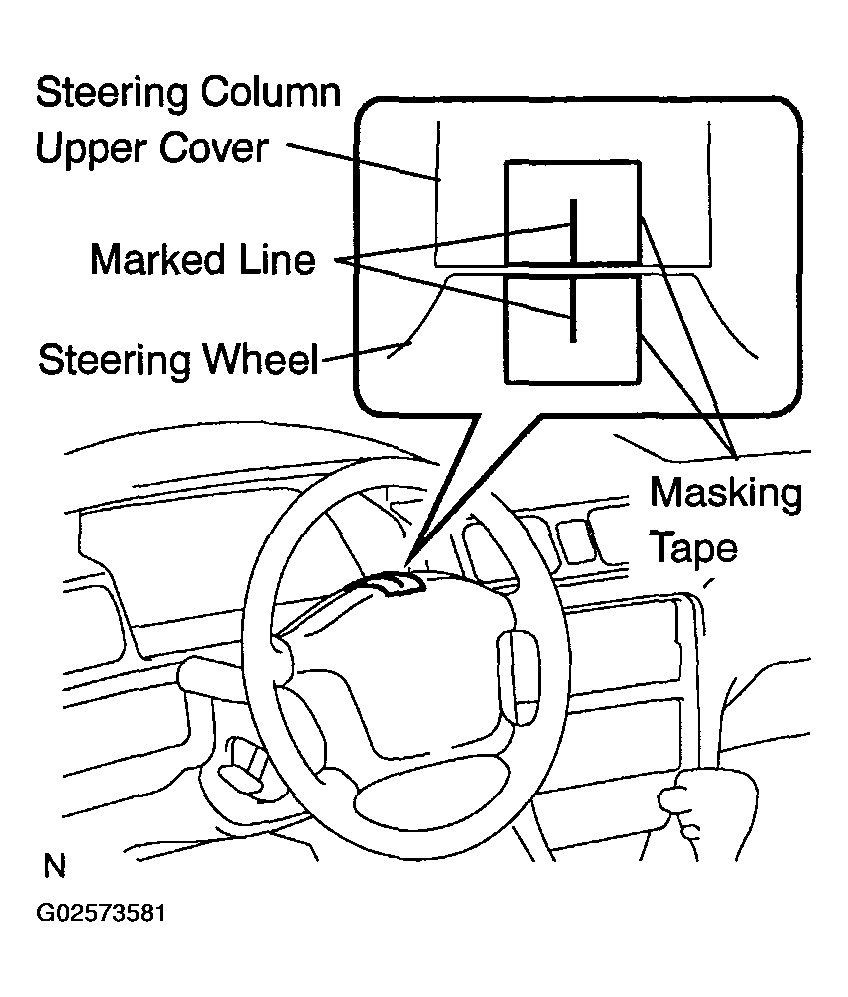 Steering Column
Upper Cover

Marked Line

Steering Wheel

Masking
Tape

N

G02573581