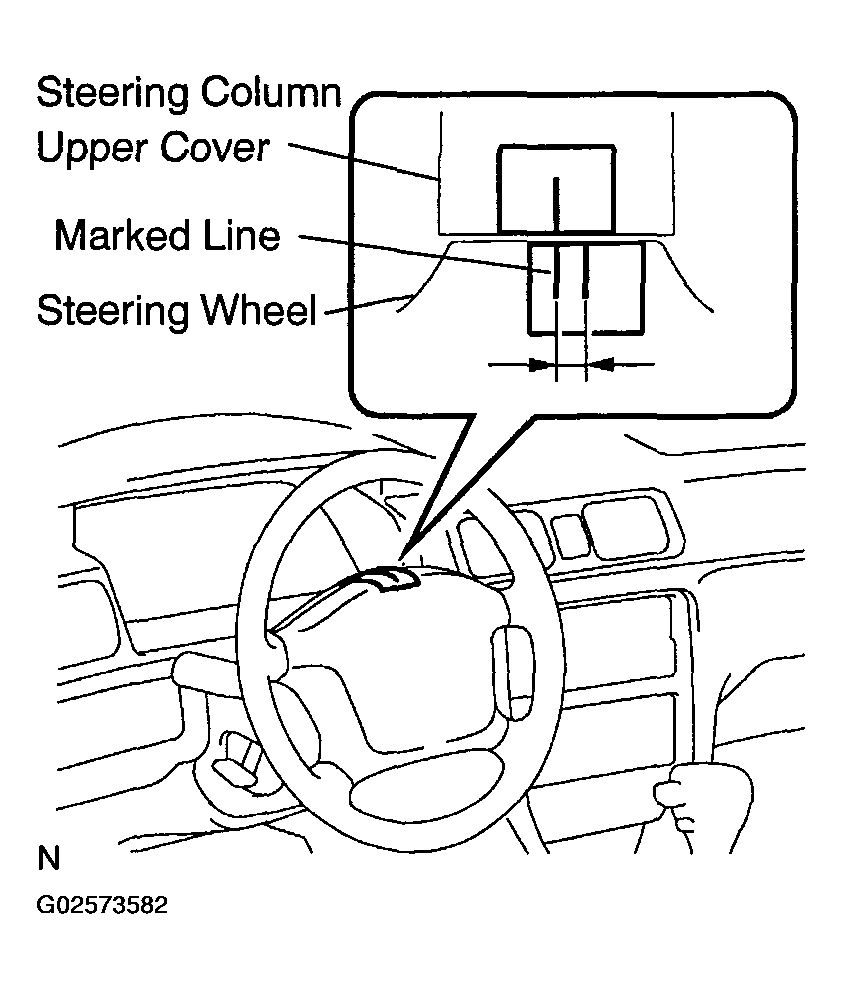 Steering Column Upper Cover

Marked Line

Steering Wheel

N

G02573582