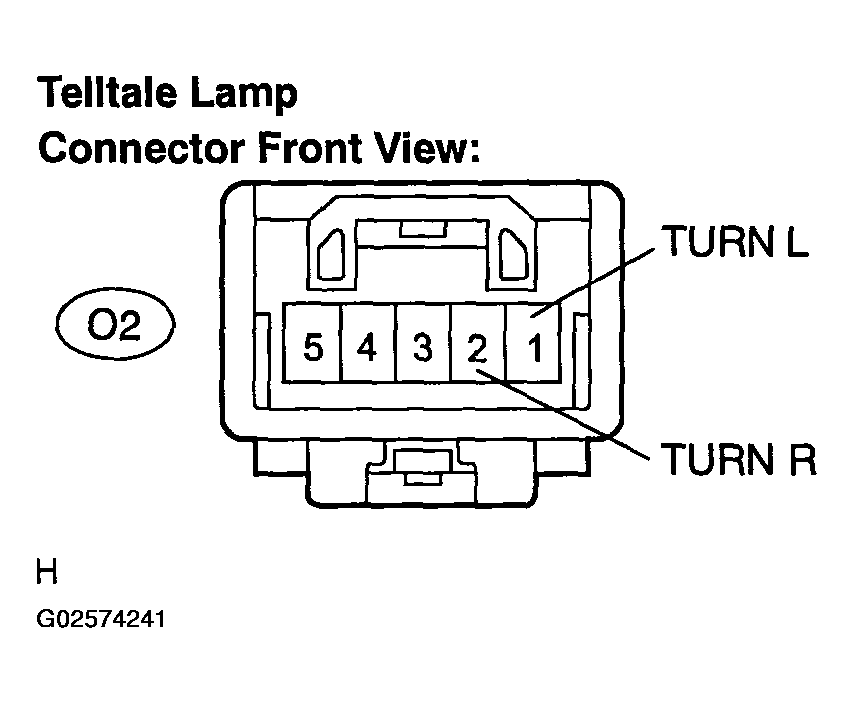 Telltale Lamp
Connector Front View:

O2

5 4 3 2 1

TURN L

TURN R

H

G02574241