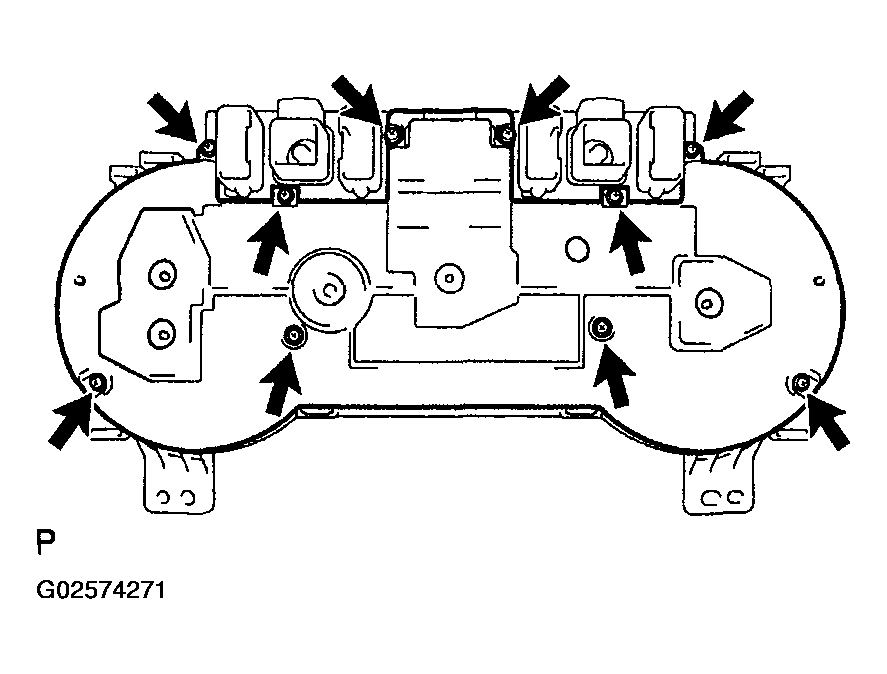 P

G02574271