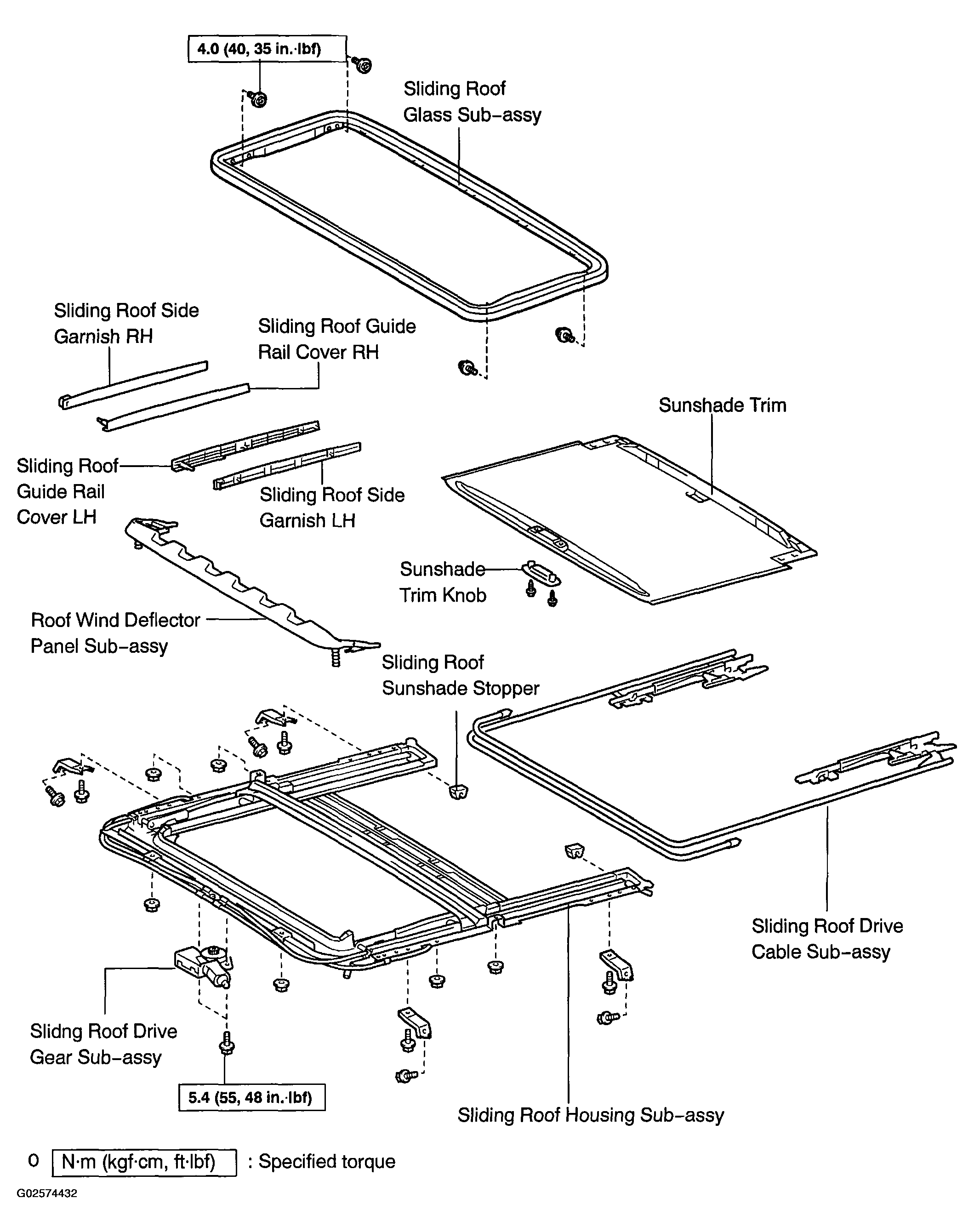 4.0 (40, 35 in.·lbf)

Sliding Roof Glass Sub-assy

Sliding Roof Side Garnish RH

Sliding Roof Guide Rail Cover RH

Sunshade Trim

Sliding Roof Guide Rail Cover LH

Sliding Roof Side Garnish LH

Sunshade Trim Knob

Roof Wind Deflector Panel Sub-assy

Sliding Roof Sunshade Stopper

Sliding Roof Drive Cable Sub-assy

Slidng Roof Drive Gear Sub-assy

5.4 (55, 48 in.·lbf)

Sliding Roof Housing Sub-assy

0 N·m (kgf·cm, ft·lbf) : Specified torque

G02574432