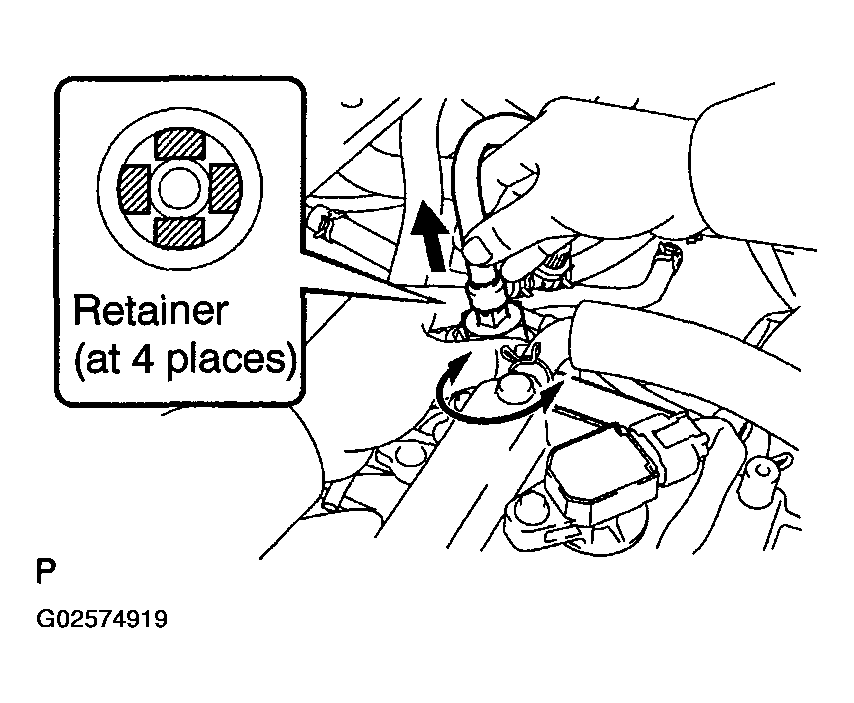 Retainer
(at 4 places)

P

G02574919