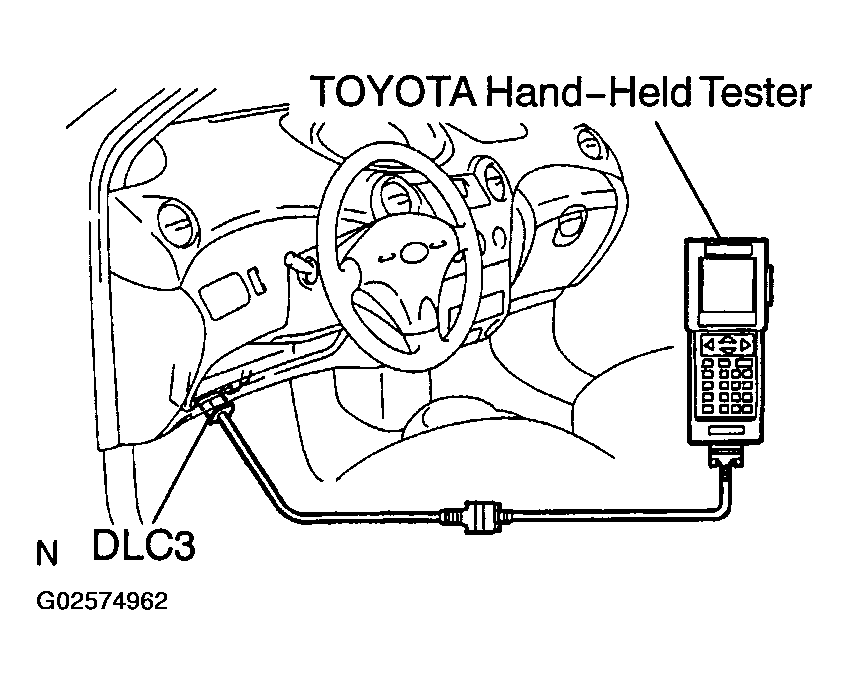 TOYOTA Hand-Held Tester

N DLC3

G02574962