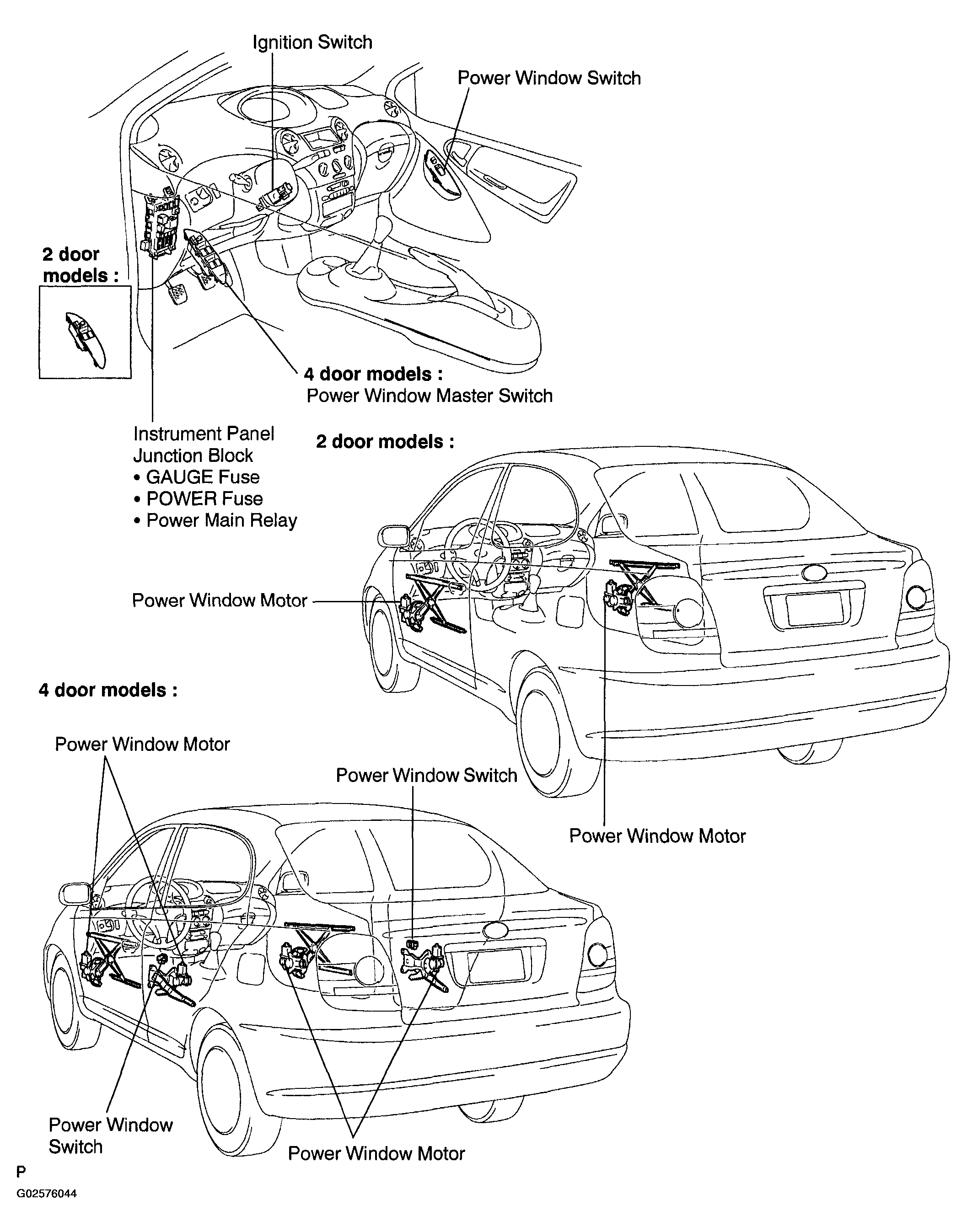 Ignition Switch

Power Window Switch

2 door models :

4 door models :
Power Window Master Switch

Instrument Panel
Junction Block
• GAUGE Fuse
• POWER Fuse
• Power Main Relay

2 door models :

Power Window Motor

Power Window Motor

4 door models :

Power Window Motor

Power Window Switch

Power Window
Switch

Power Window Motor

P
G02576044