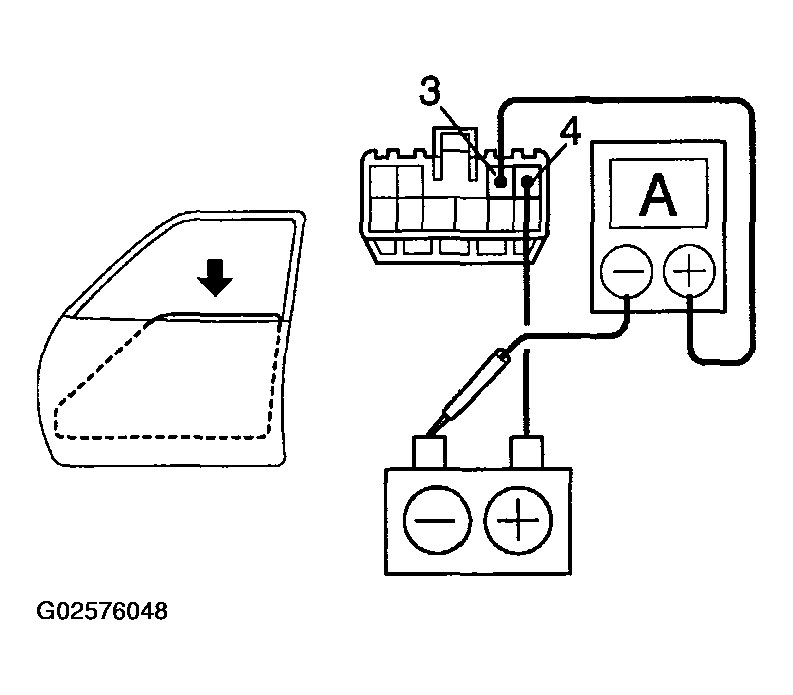 3
4
A
−
+
−
+
G02576048