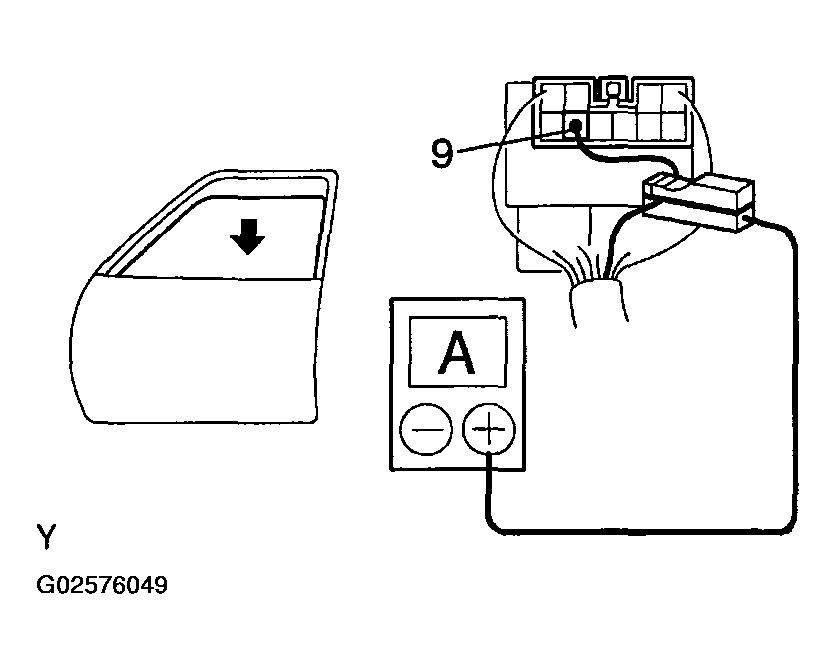 9

A

Y

G02576049