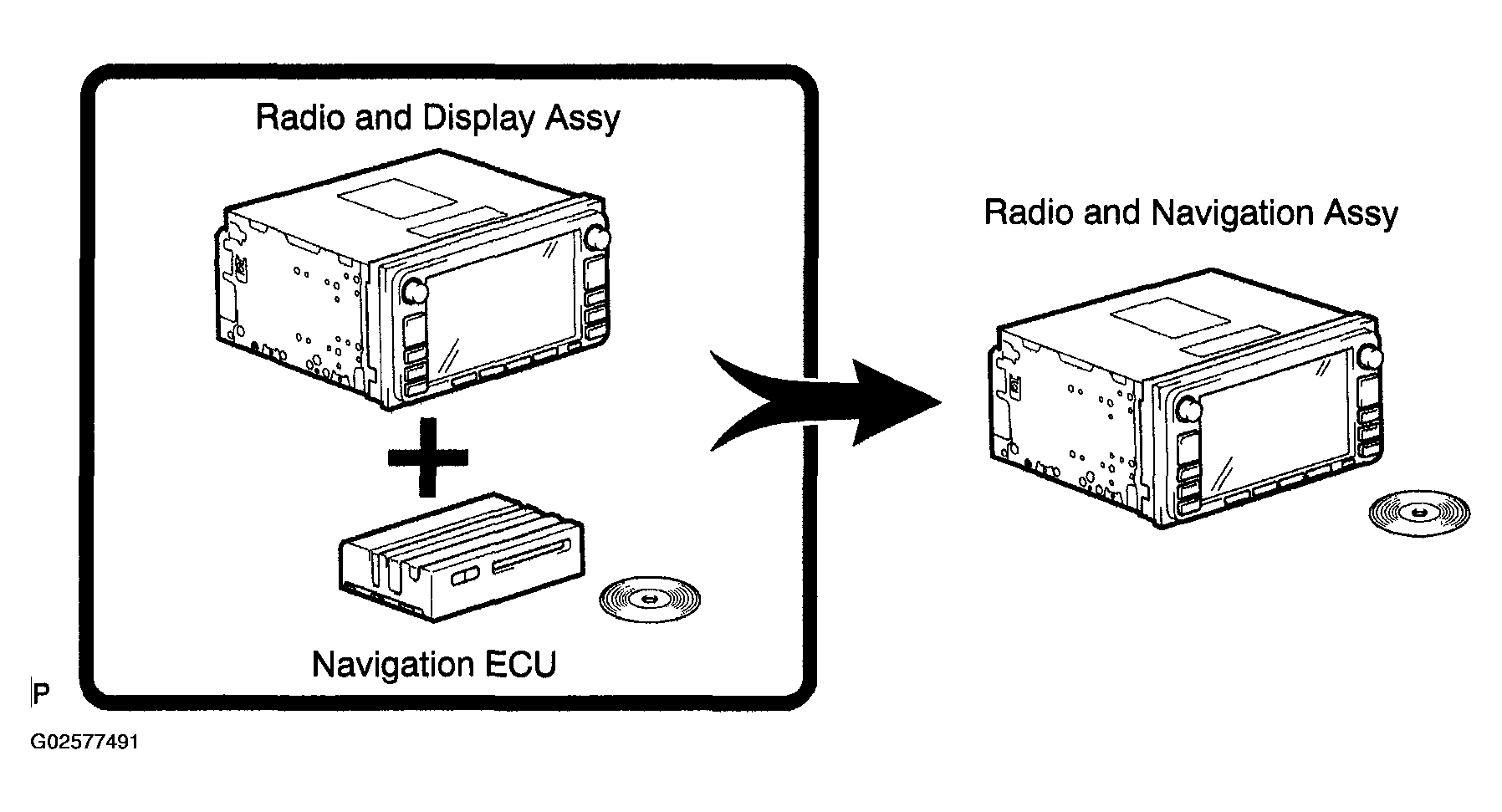 Radio and Display Assy

Navigation ECU

Radio and Navigation Assy

P

G02577491