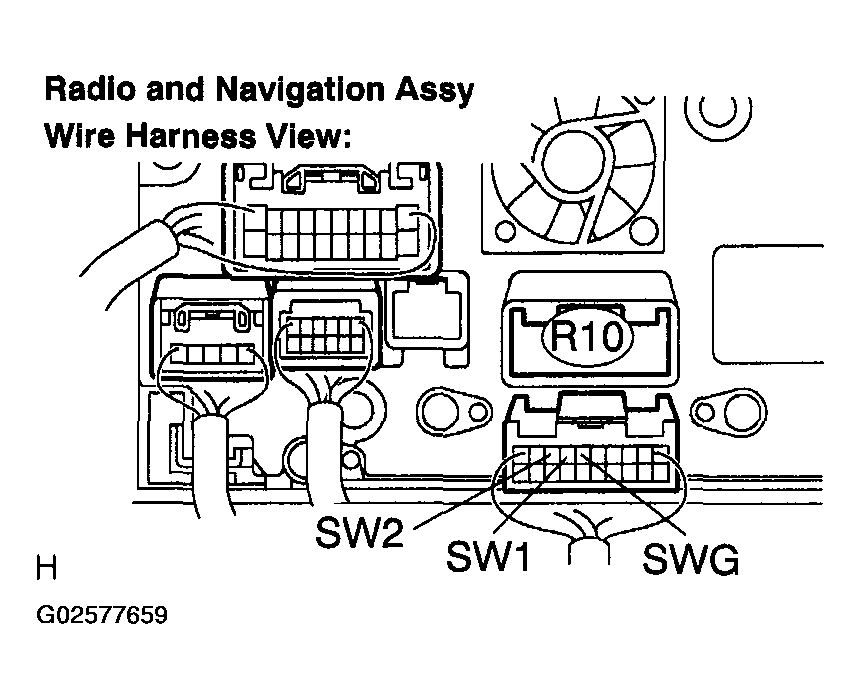 Radio and Navigation Assy
Wire Harness View:

R10

SW2
SW1
SWG

H

G02577659