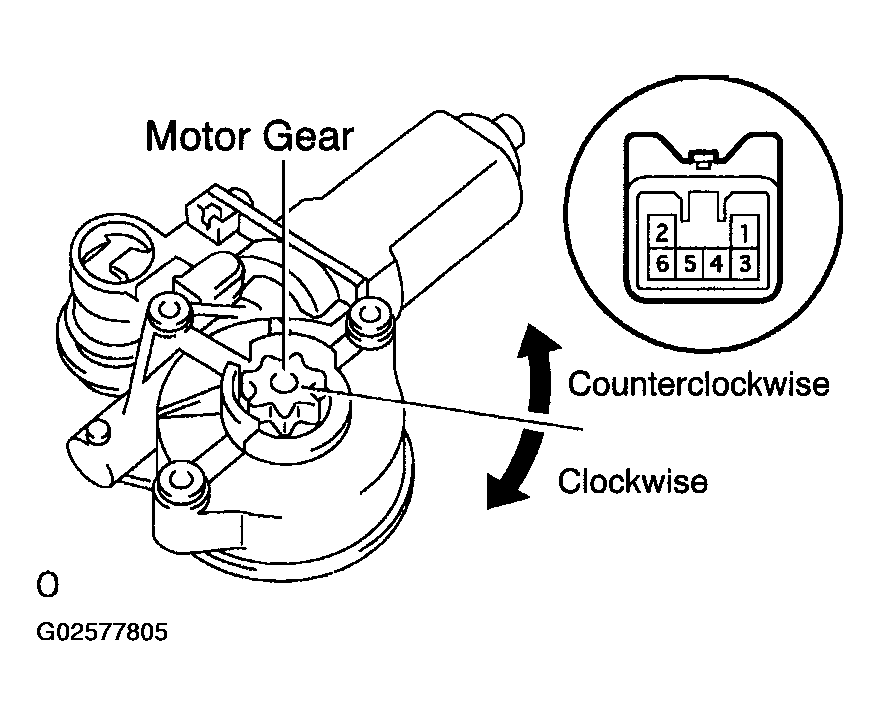 Motor Gear

2 1
6 5 4 3

Counterclockwise

Clockwise

O

G02577805