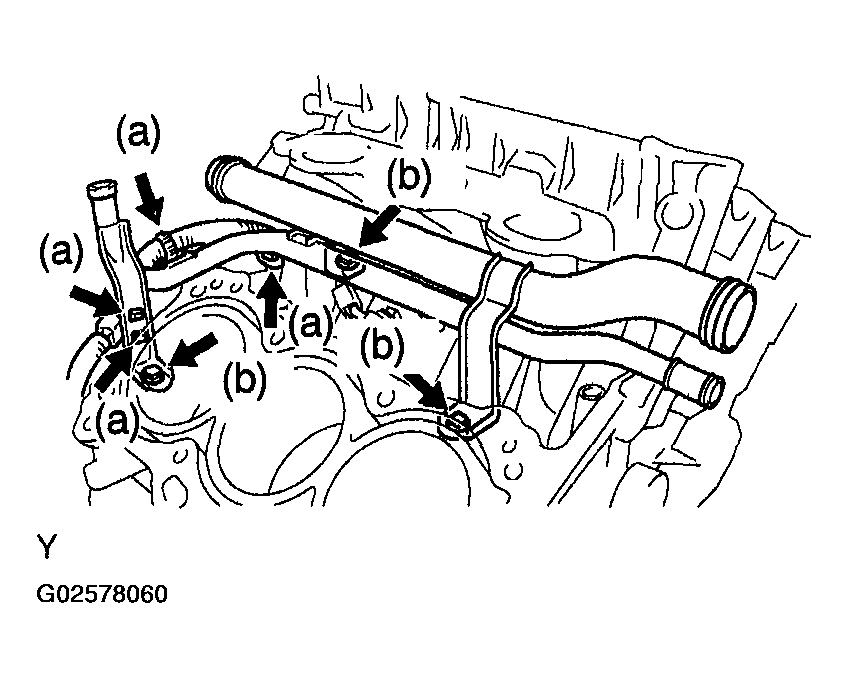 (a)
(b)
(a)
(a)
(b)
(b)
(a)
Y
G02578060