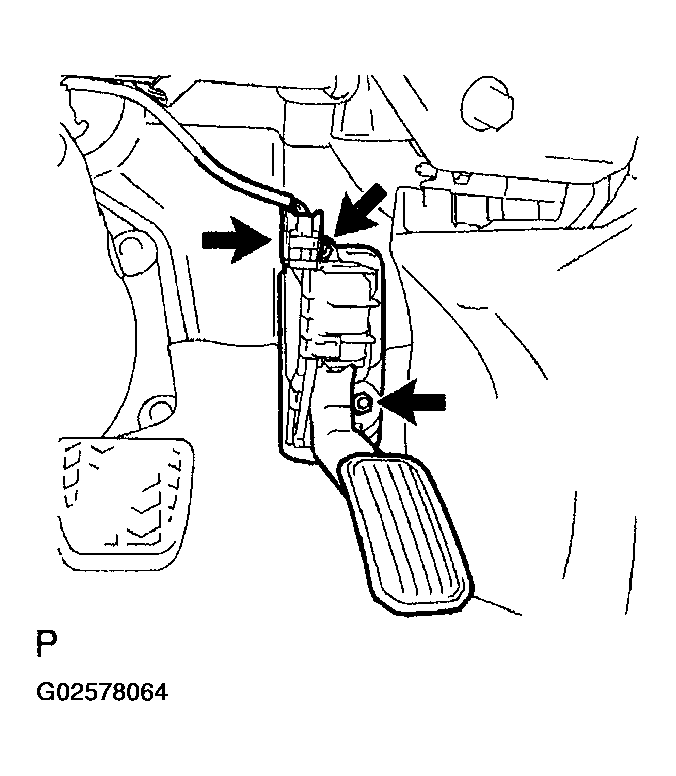 P

G02578064