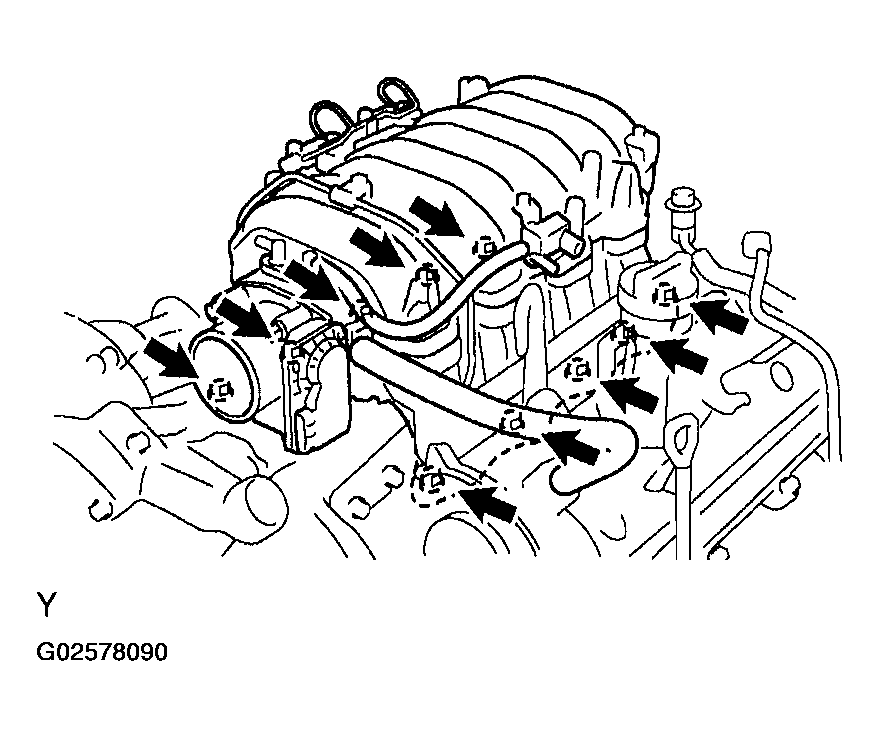 Y

G02578090