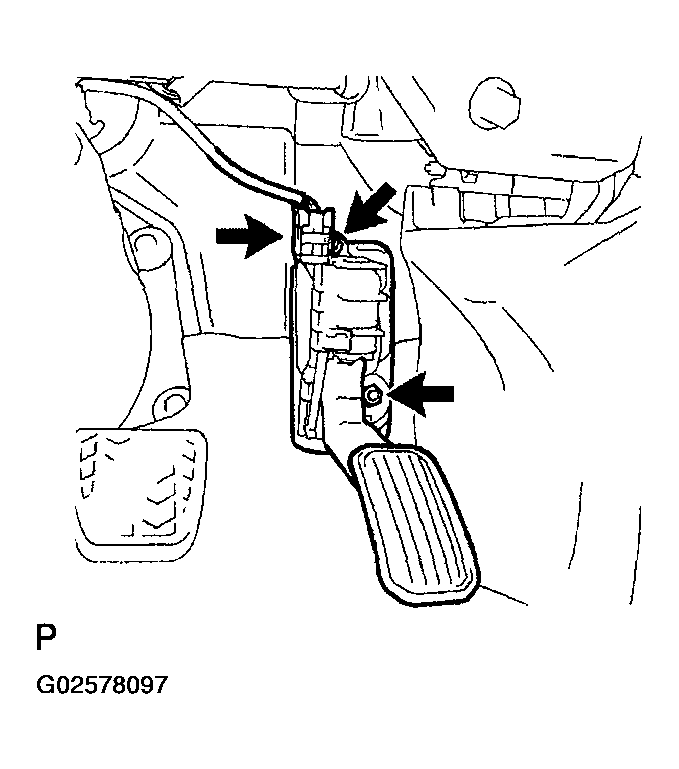 P

G02578097