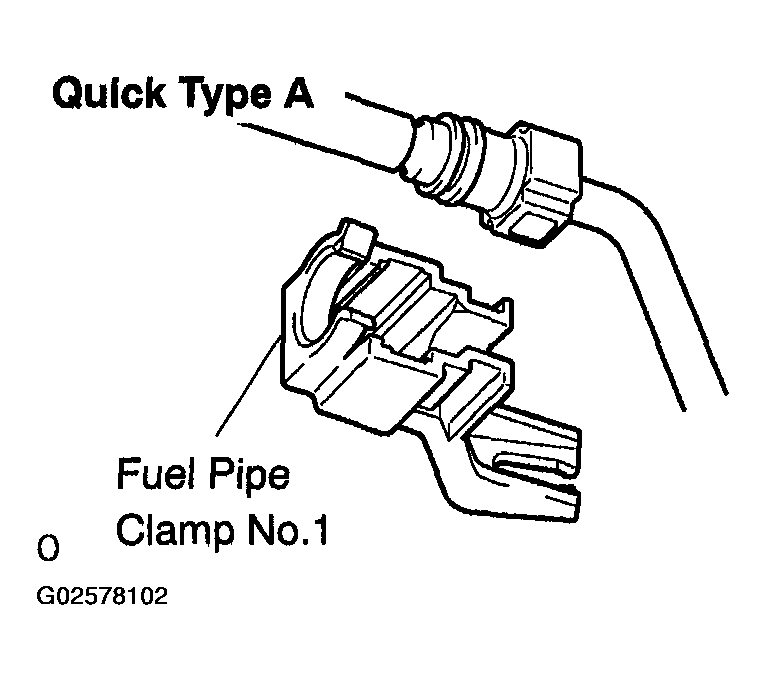 Quick Type A

Fuel Pipe
Clamp No.1

O

G02578102