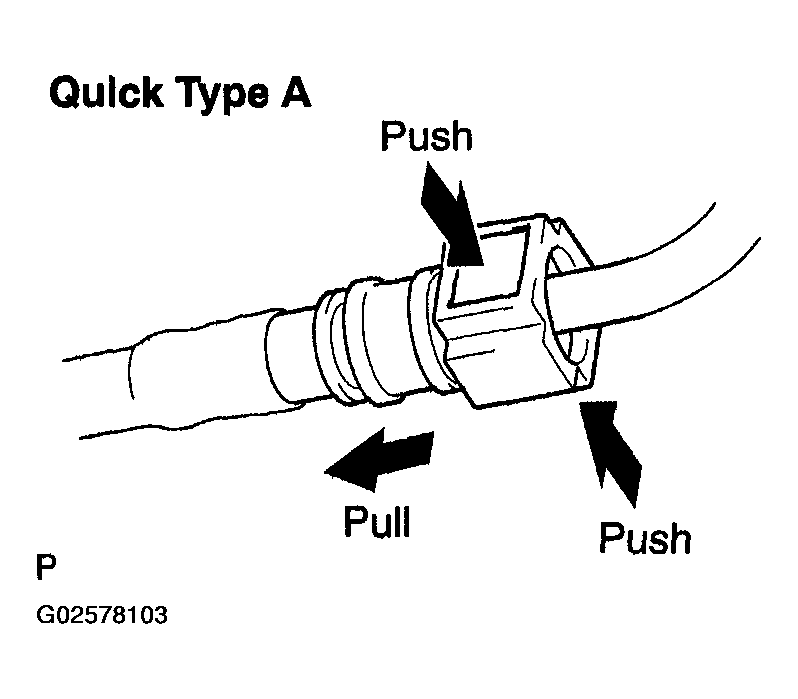 Quick Type A

Push

Pull

Push

P

G02578103