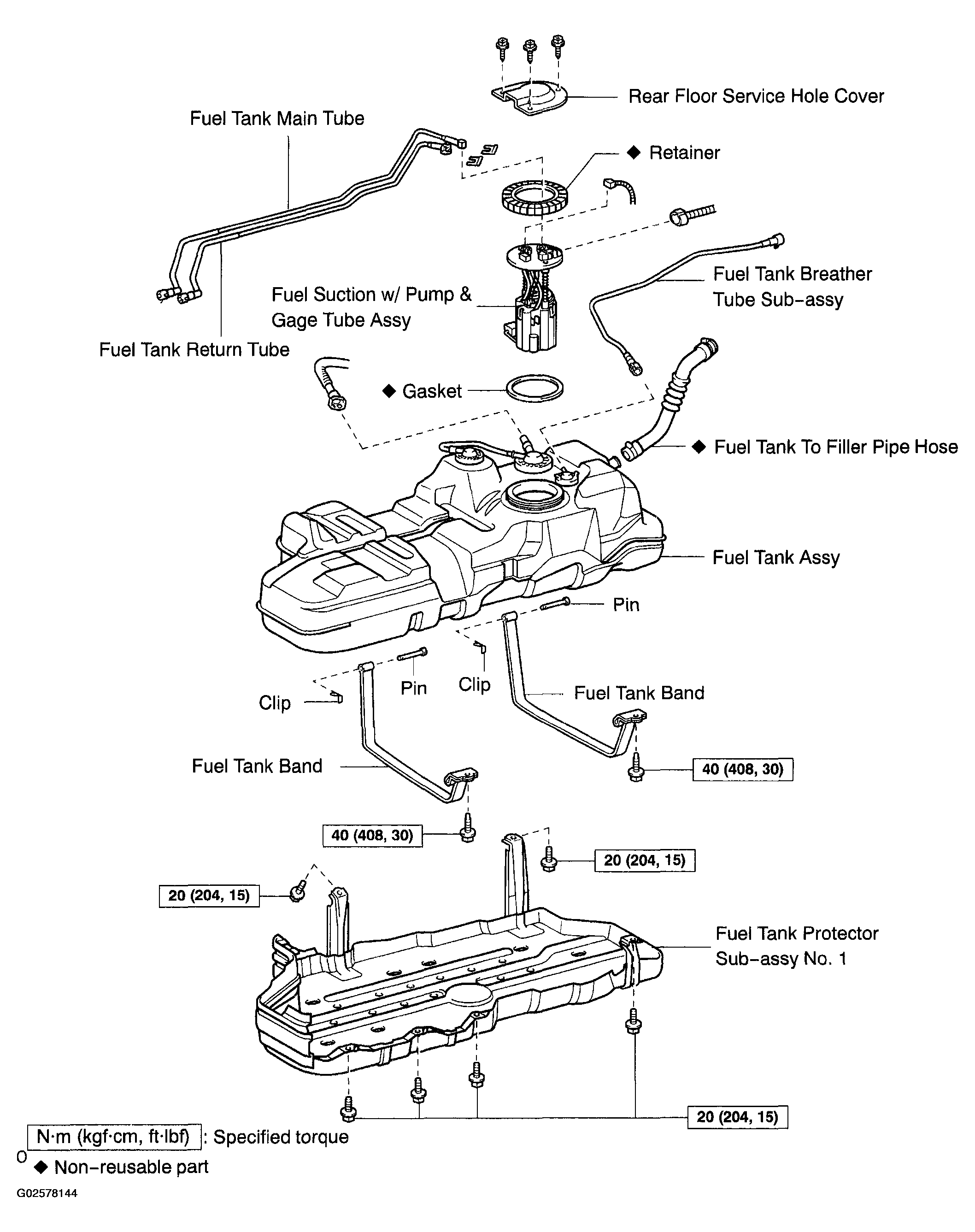 Rear Floor Service Hole Cover

Fuel Tank Main Tube

◆ Retainer

Fuel Tank Breather Tube Sub-assy

Fuel Suction w/ Pump & Gage Tube Assy

Fuel Tank Return Tube

◆ Gasket

◆ Fuel Tank To Filler Pipe Hose

Fuel Tank Assy

Pin

Pin

Clip

Clip

Fuel Tank Band

Fuel Tank Band

40 (408, 30)

40 (408, 30)

20 (204, 15)

20 (204, 15)

Fuel Tank Protector Sub-assy No. 1

20 (204, 15)

N·m (kgf·cm, ft·lbf) : Specified torque

0

◆ Non-reusable part

G02578144