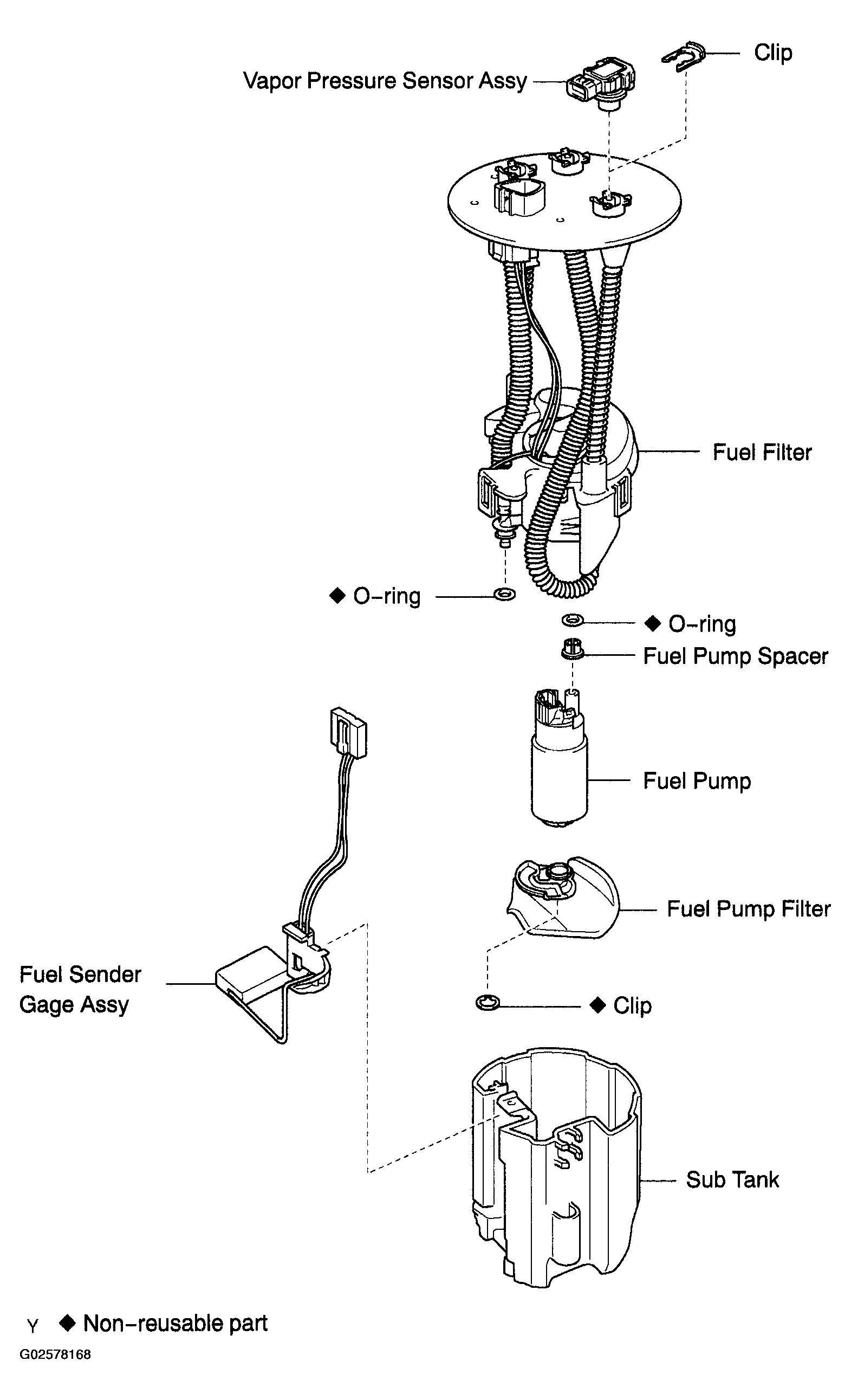 Clip

Vapor Pressure Sensor Assy

Fuel Filter

◆ O-ring

◆ O-ring

Fuel Pump Spacer

Fuel Pump

Fuel Pump Filter

Fuel Sender Gage Assy

◆ Clip

Sub Tank

Y ◆ Non-reusable part

G02578168