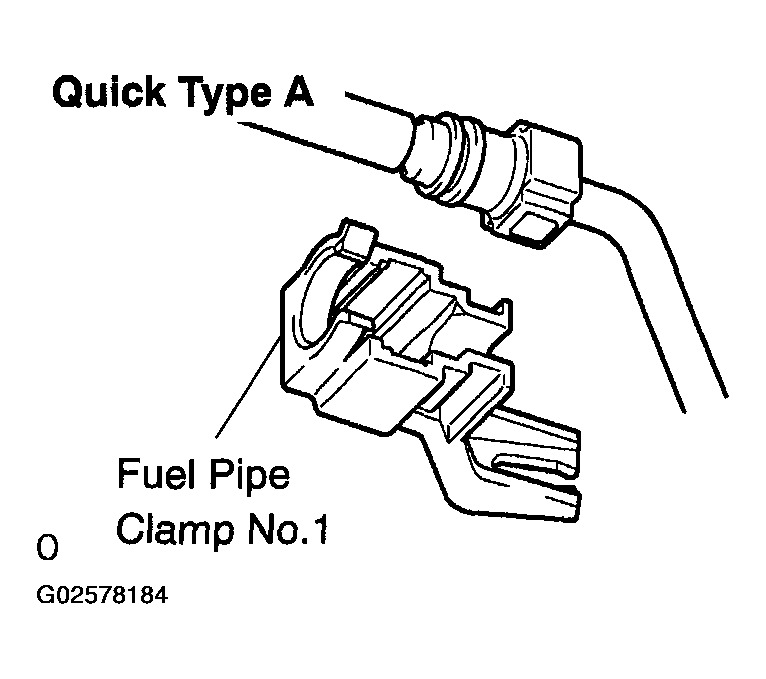 Quick Type A

Fuel Pipe Clamp No.1

O

G02578184