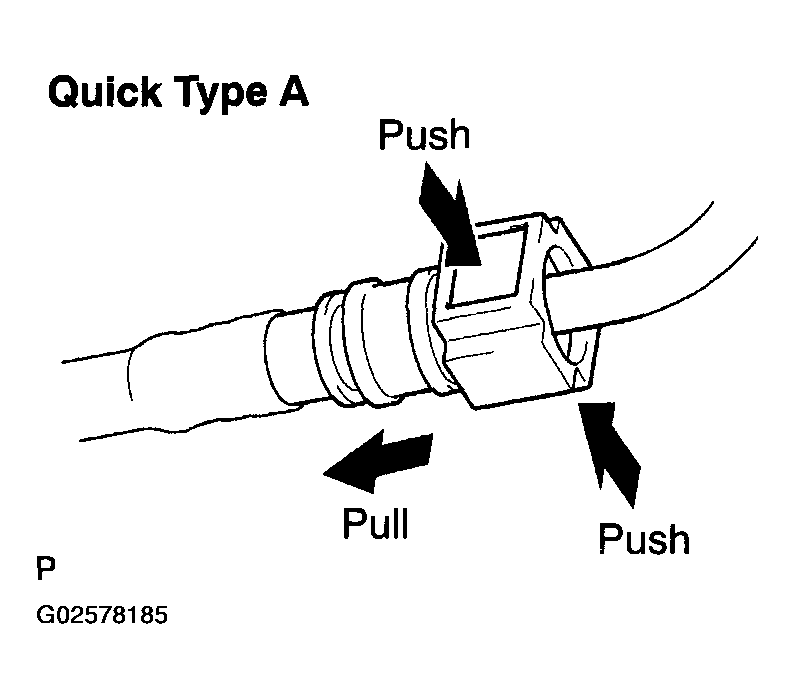 Quick Type A

Push

Pull

Push

P

G02578185