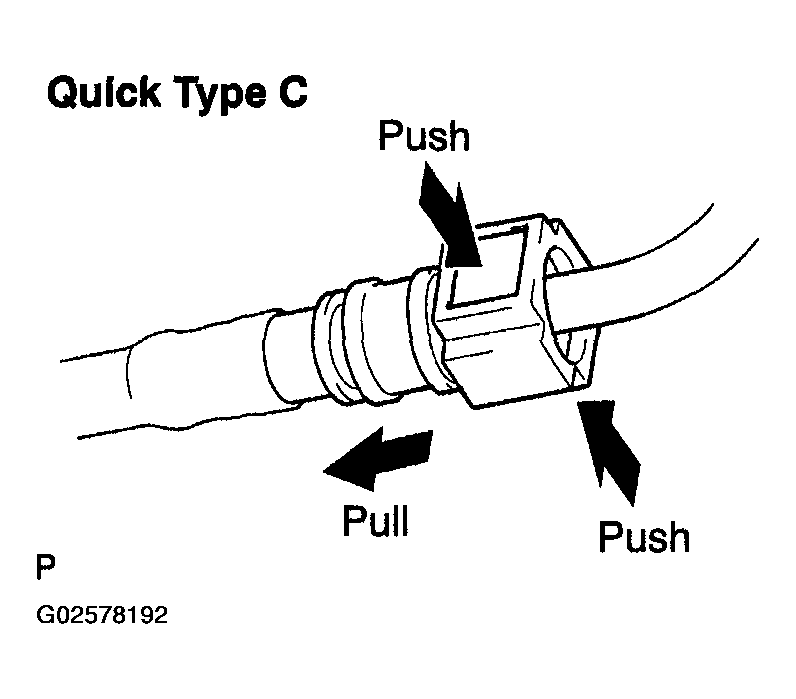 Quick Type C

Push

Pull

Push

P

G02578192