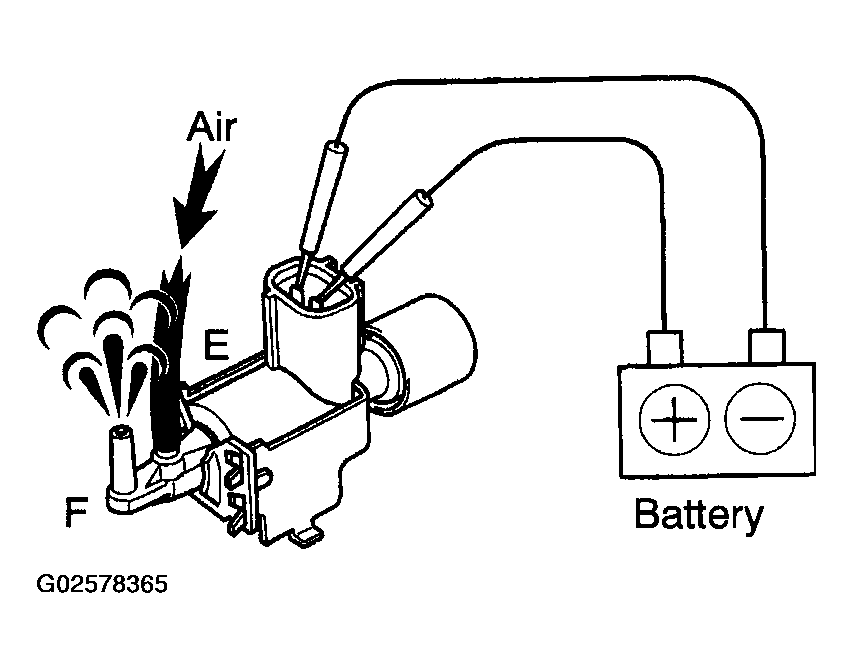 Air

E

F

+ −

Battery

G02578365