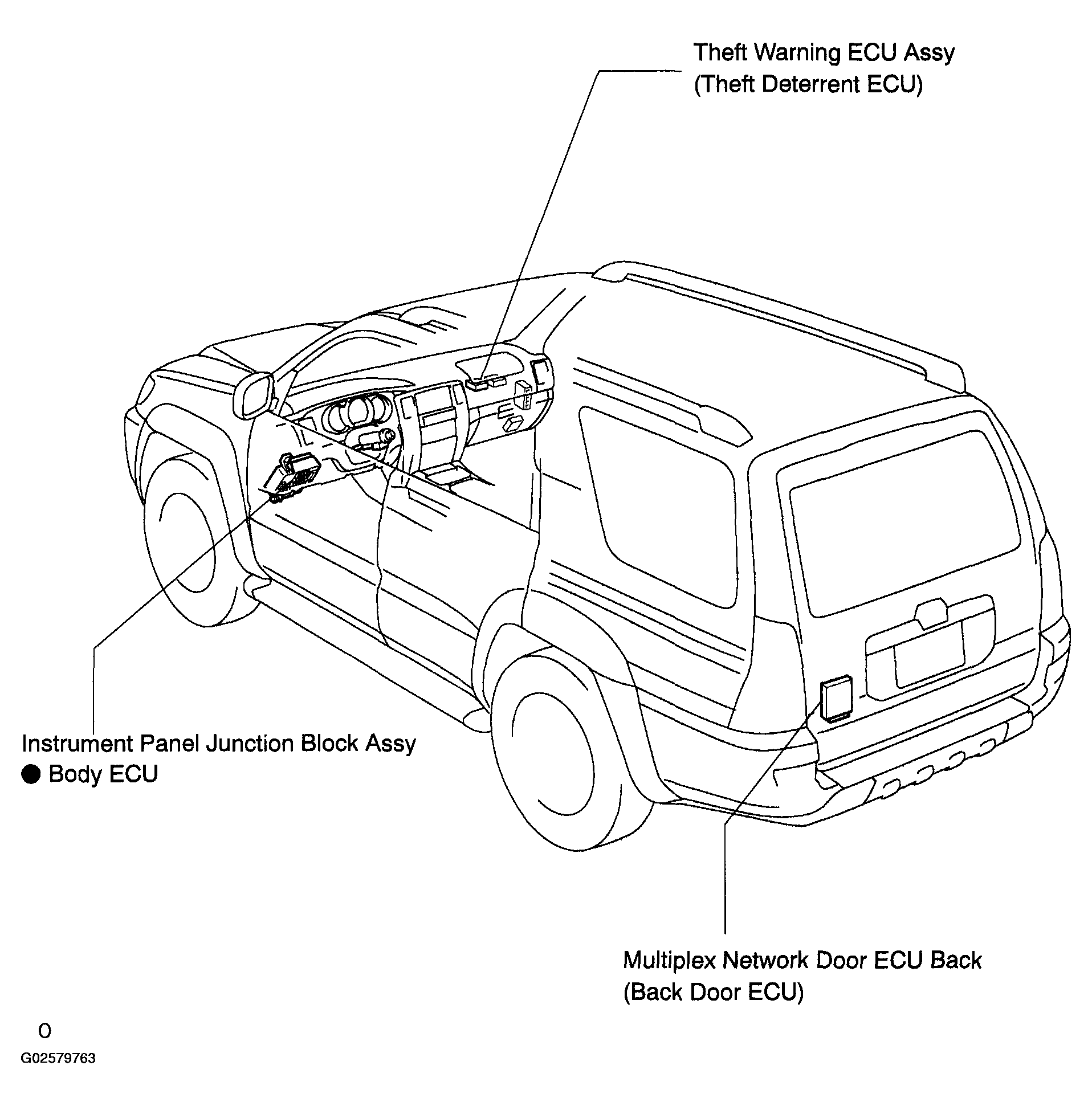 Theft Warning ECU Assy
(Theft Deterrent ECU)

Instrument Panel Junction Block Assy
● Body ECU

Multiplex Network Door ECU Back
(Back Door ECU)

O
G02579763