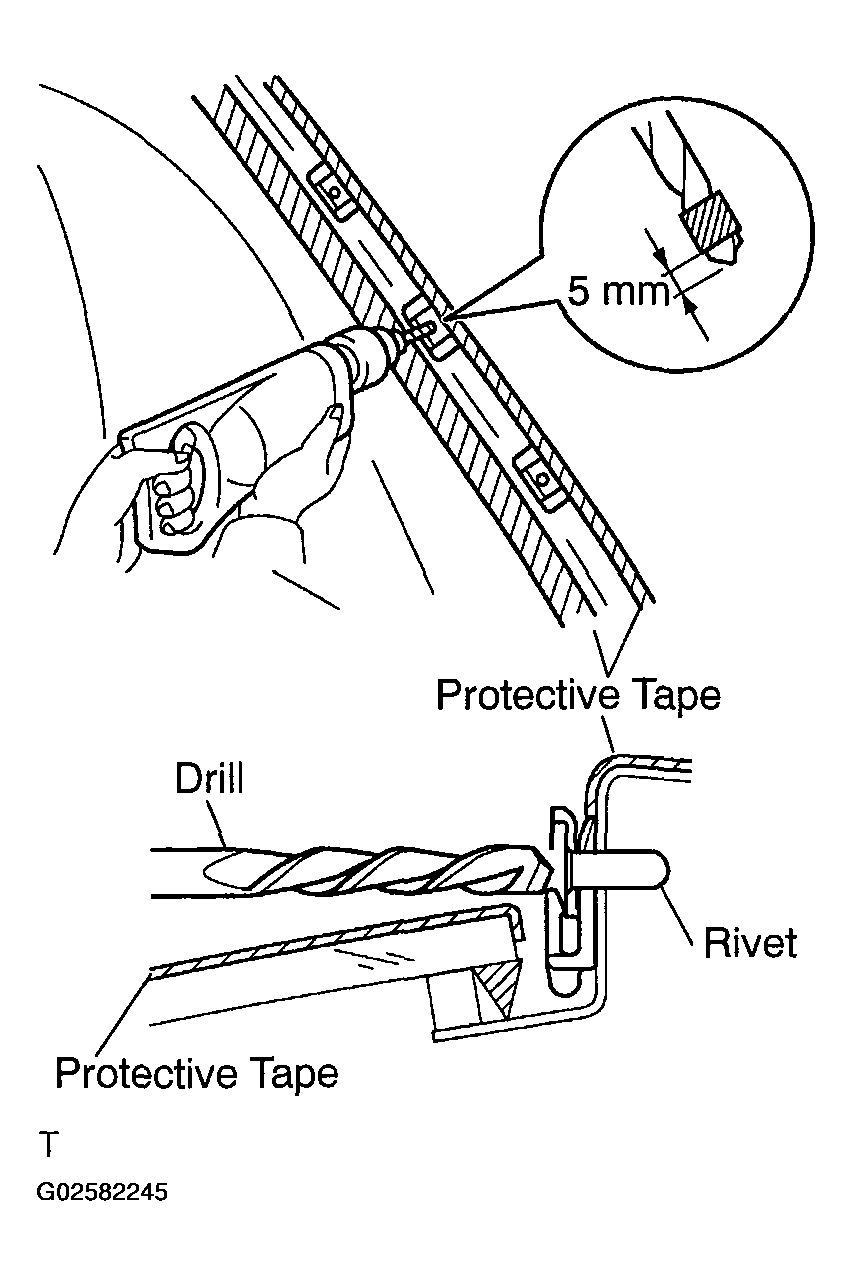 5 mm

Protective Tape

Drill

Rivet

Protective Tape

T

G02582245