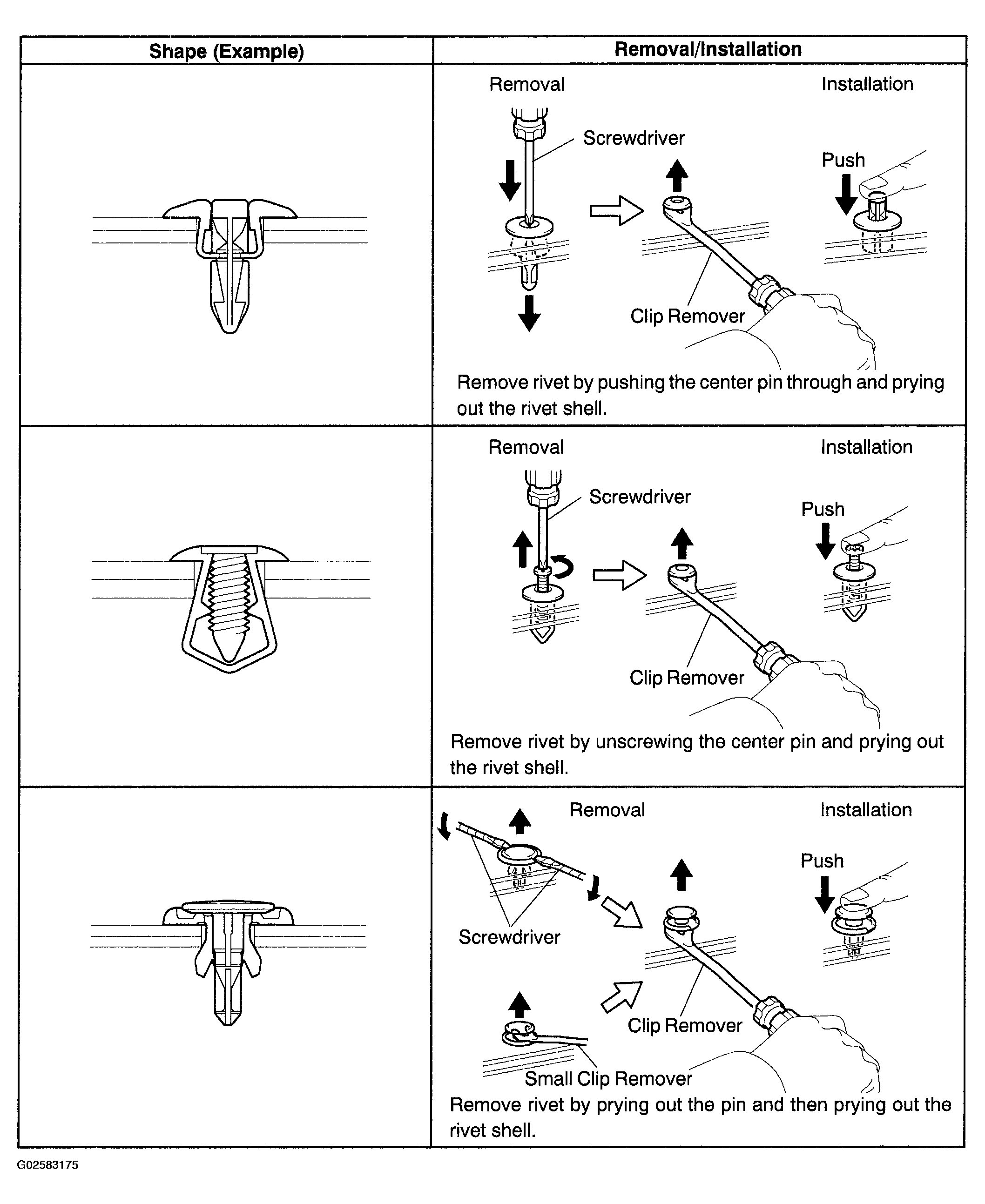 | Shape (Example) | Removal/Installation |
|---|---|
| | Removal Installation Screwdriver Push Clip Remover Remove rivet by pushing the center pin through and prying out the rivet shell. |
| | Removal Installation Screwdriver Push Clip Remover Remove rivet by unscrewing the center pin and prying out the rivet shell. |
| | Removal Installation Push Screwdriver Clip Remover Small Clip Remover Remove rivet by prying out the pin and then prying out the rivet shell. |

G02583175