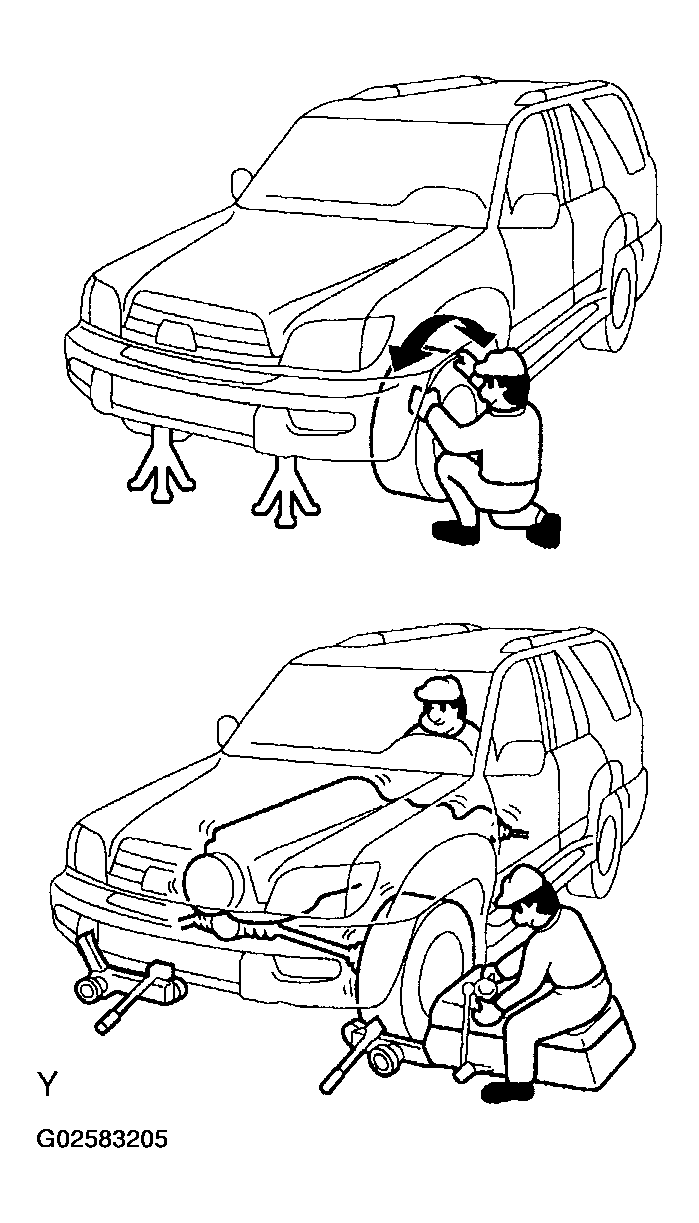 Y

G02583205