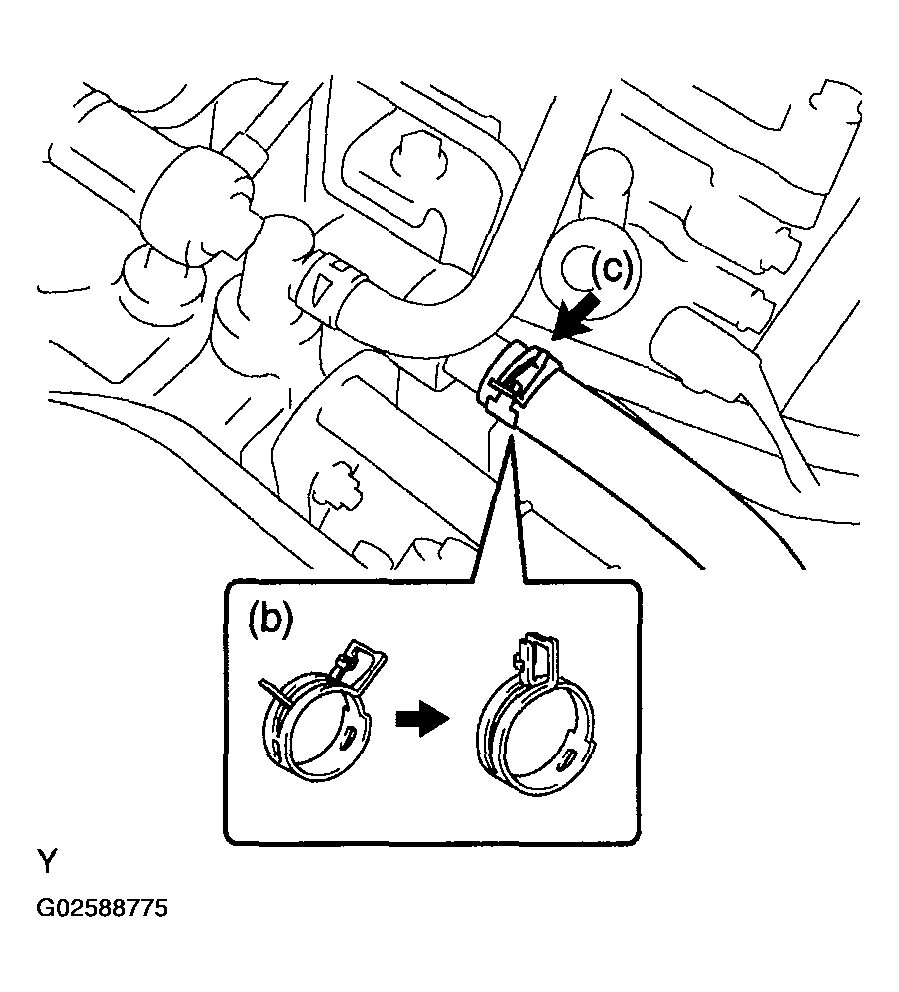 (c)

(b)

Y

G02588775