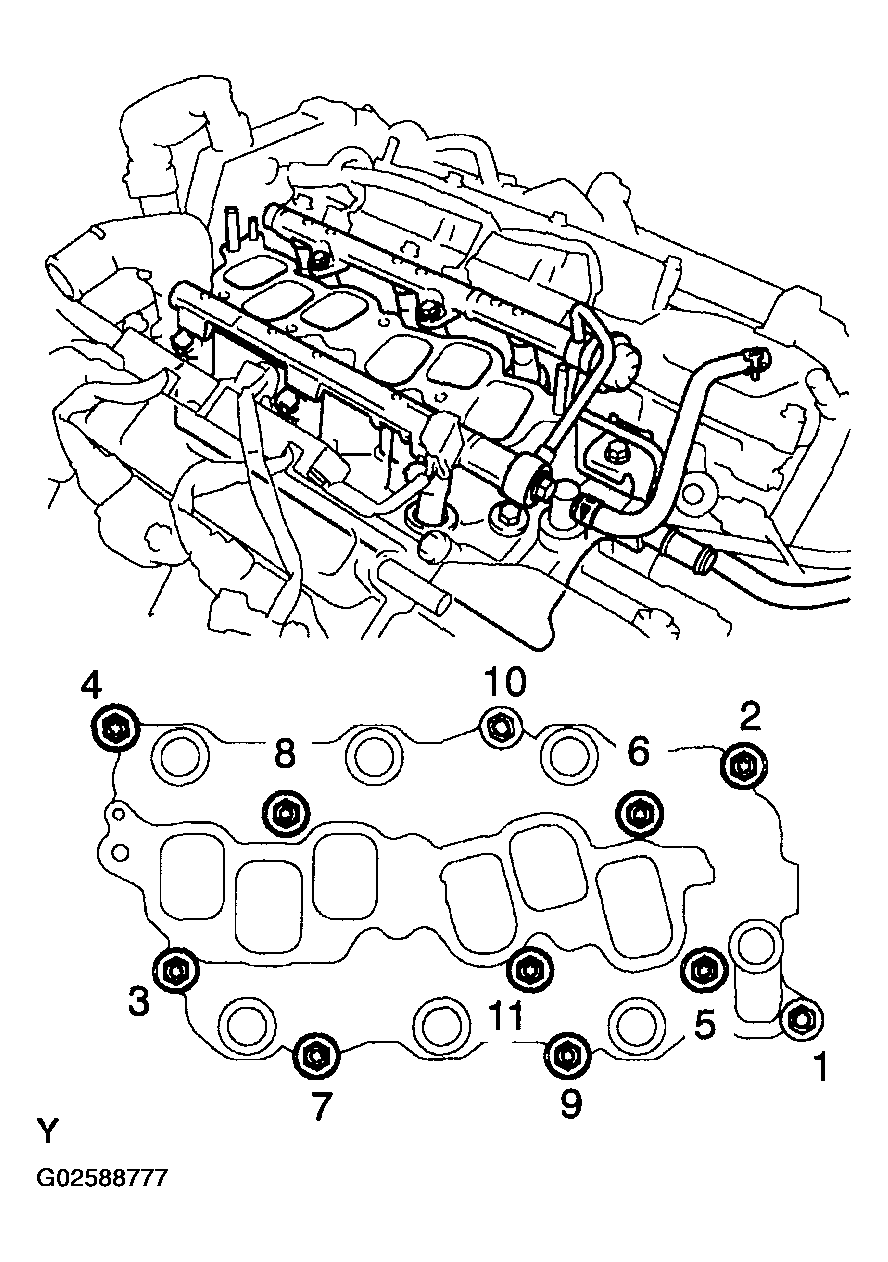 4
10
2
8
6
3
11
5
1
7
9
Y
G02588777