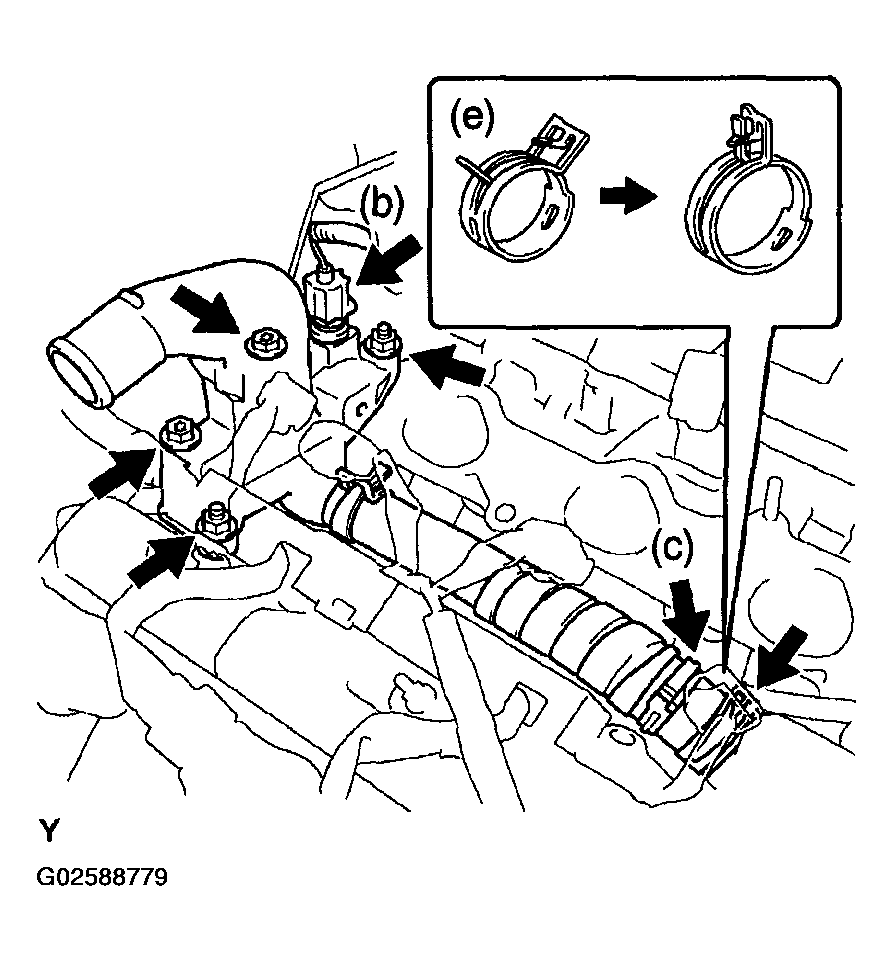 (e)

(b)

(c)

Y

G02588779