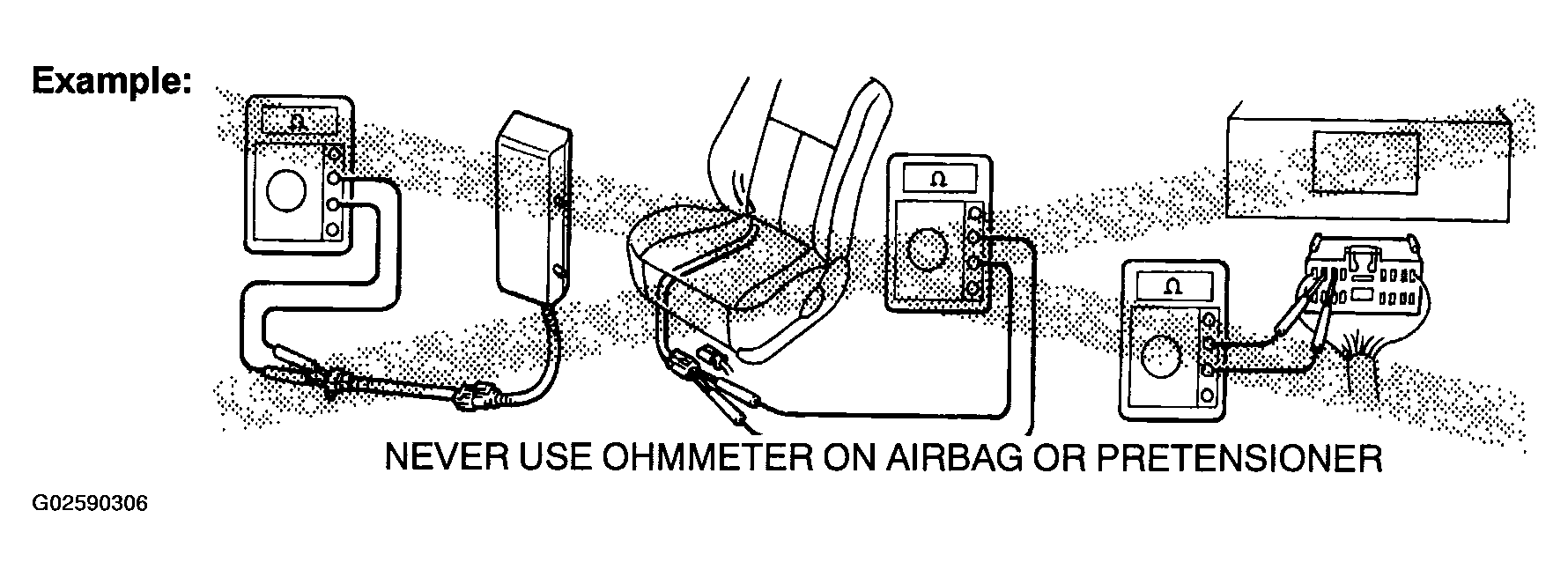 Example:

Ω

Ω

Ω

NEVER USE OHMMETER ON AIRBAG OR PRETENSIONER

G02590306