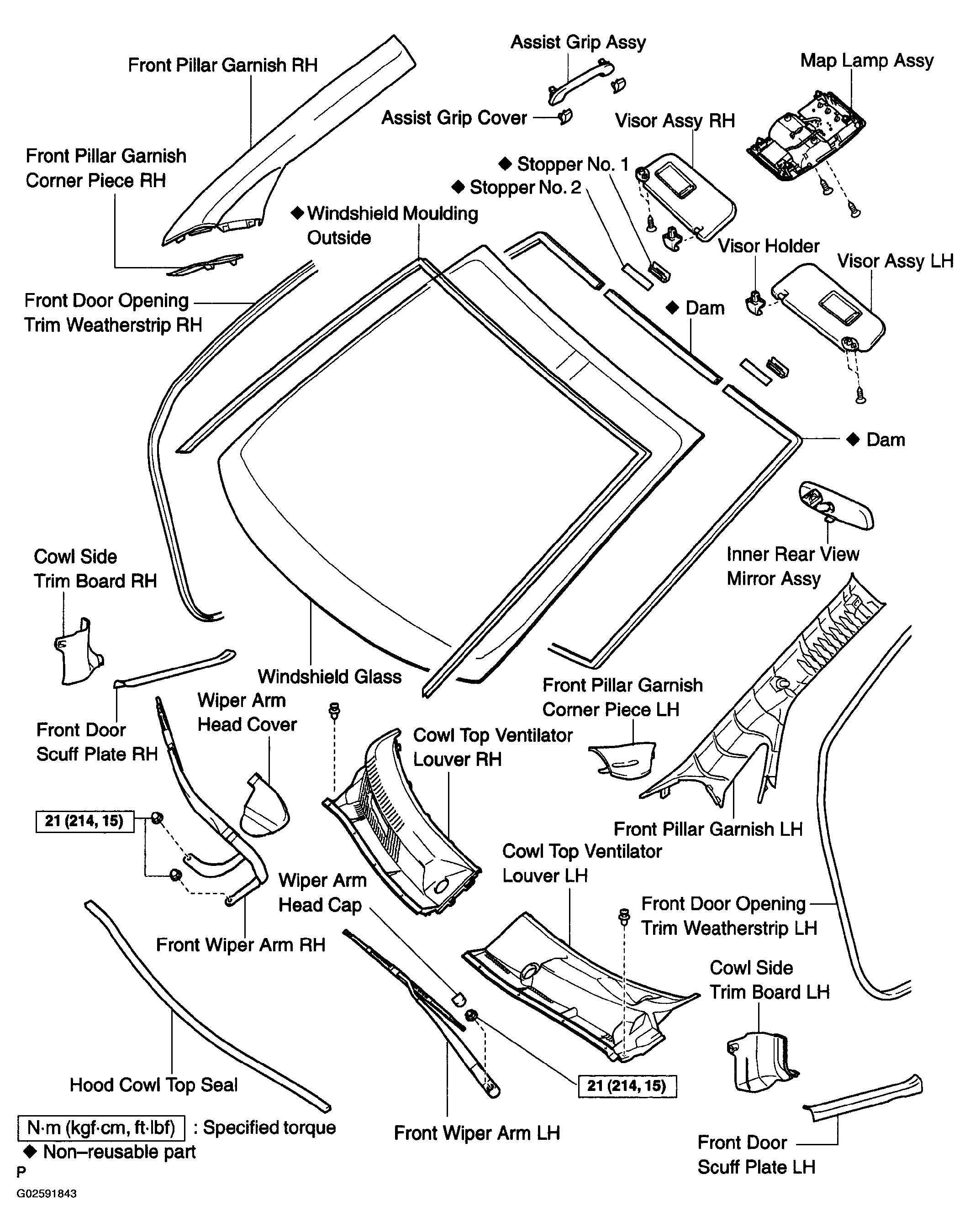 Front Pillar Garnish RH

Assist Grip Assy

Map Lamp Assy

Assist Grip Cover

Visor Assy RH

Front Pillar Garnish Corner Piece RH

◆ Stopper No. 1

◆ Stopper No. 2

◆ Windshield Moulding Outside

Visor Holder

Visor Assy LH

Front Door Opening Trim Weatherstrip RH

◆ Dam

◆ Dam

Inner Rear View Mirror Assy

Cowl Side Trim Board RH

Windshield Glass

Front Pillar Garnish Corner Piece LH

Front Door Scuff Plate RH

Wiper Arm Head Cover

Cowl Top Ventilator Louver RH

21 (214, 15)

Front Pillar Garnish LH

Cowl Top Ventilator Louver LH

Wiper Arm Head Cap

Front Door Opening Trim Weatherstrip LH

Front Wiper Arm RH

Cowl Side Trim Board LH

Hood Cowl Top Seal

21 (214, 15)

N·m (kgf·cm, ft·lbf) : Specified torque

◆ Non–reusable part

Front Wiper Arm LH

Front Door Scuff Plate LH

P

G02591843