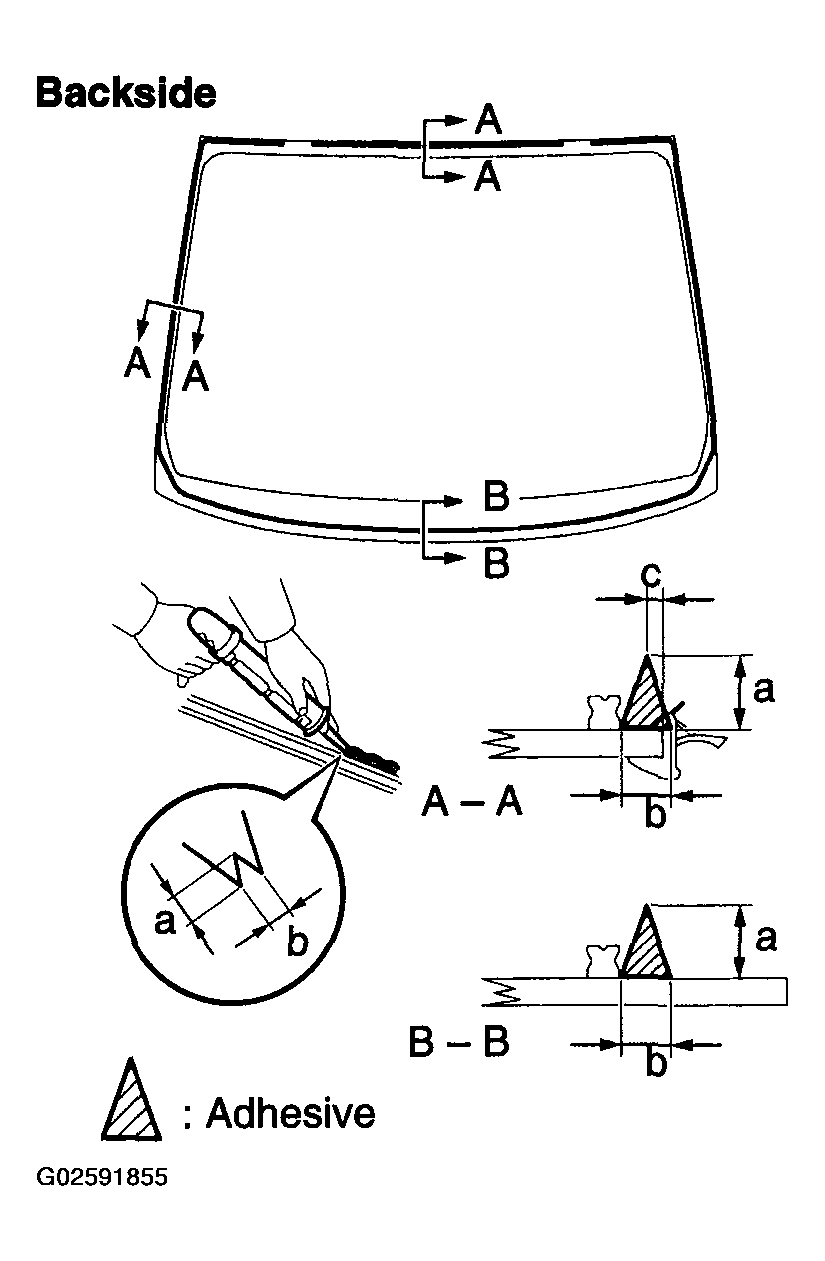 Backside

A
A

A A

B
B

c
a
b
A – A

a
b

a
b
B – B

: Adhesive

G02591855