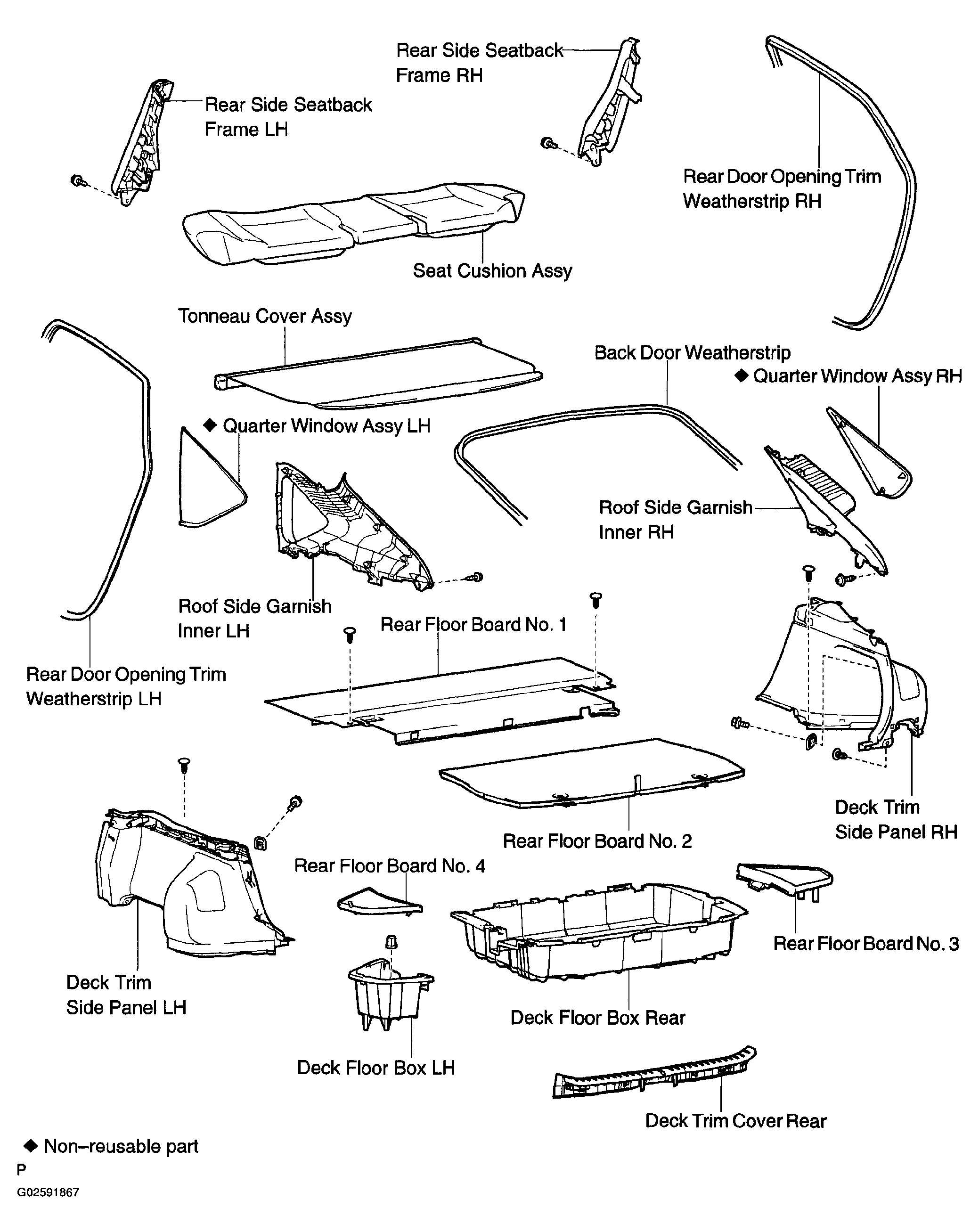 Rear Side Seatback Frame RH

Rear Side Seatback Frame LH

Rear Door Opening Trim Weatherstrip RH

Seat Cushion Assy

Tonneau Cover Assy

Back Door Weatherstrip

◆ Quarter Window Assy RH

◆ Quarter Window Assy LH

Roof Side Garnish Inner RH

Roof Side Garnish Inner LH

Rear Floor Board No. 1

Rear Door Opening Trim Weatherstrip LH

Deck Trim Side Panel RH

Rear Floor Board No. 2

Rear Floor Board No. 4

Rear Floor Board No. 3

Deck Trim Side Panel LH

Deck Floor Box Rear

Deck Floor Box LH

Deck Trim Cover Rear

◆ Non–reusable part

P

G02591867